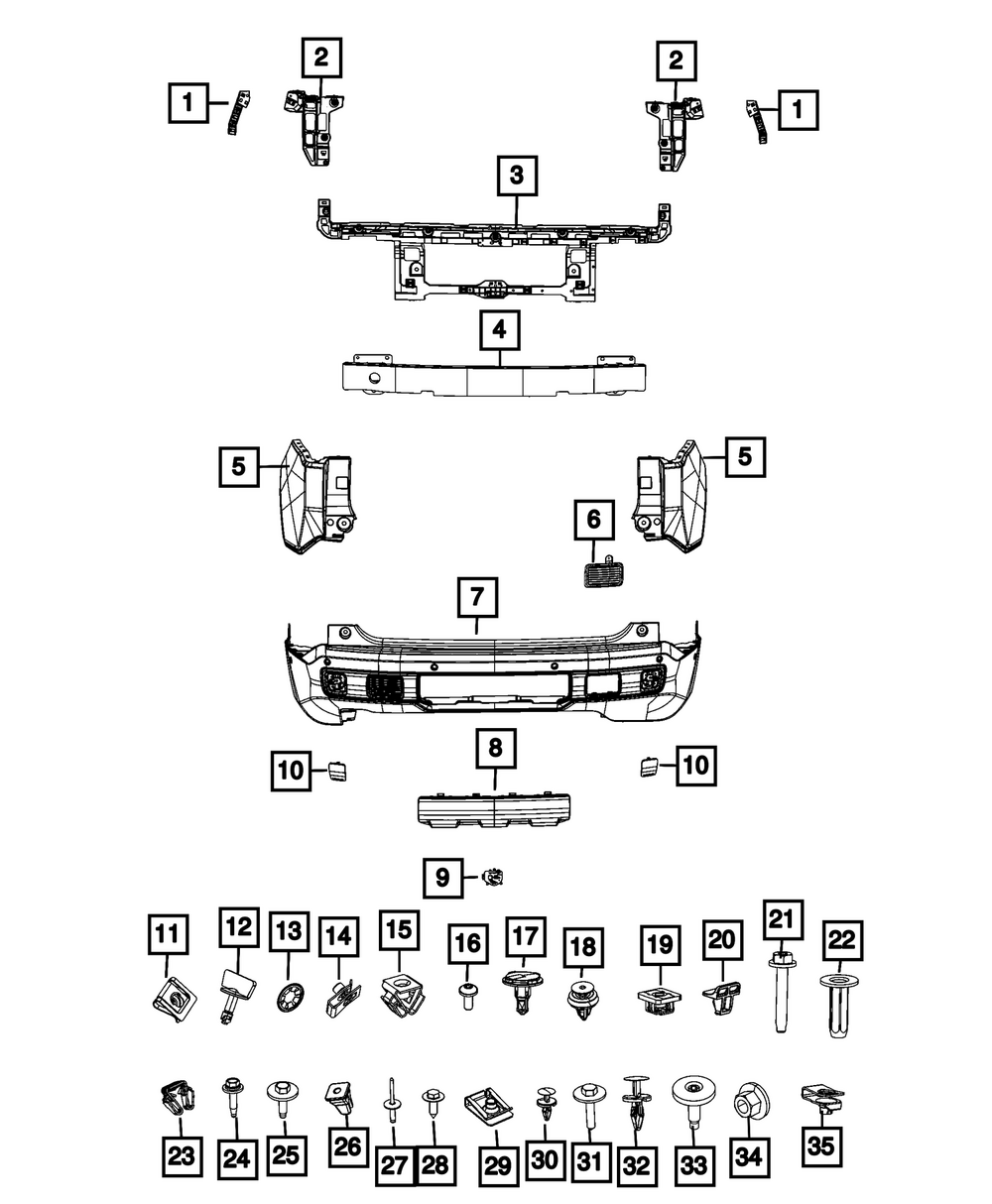 1
2
2
1
3
4
5
5
6
7
10
8
10
9
11
12
13
14
15
16
17
18
19
20
21
22
23
24
25
26
27
28
29
30
31
32
33
34
35