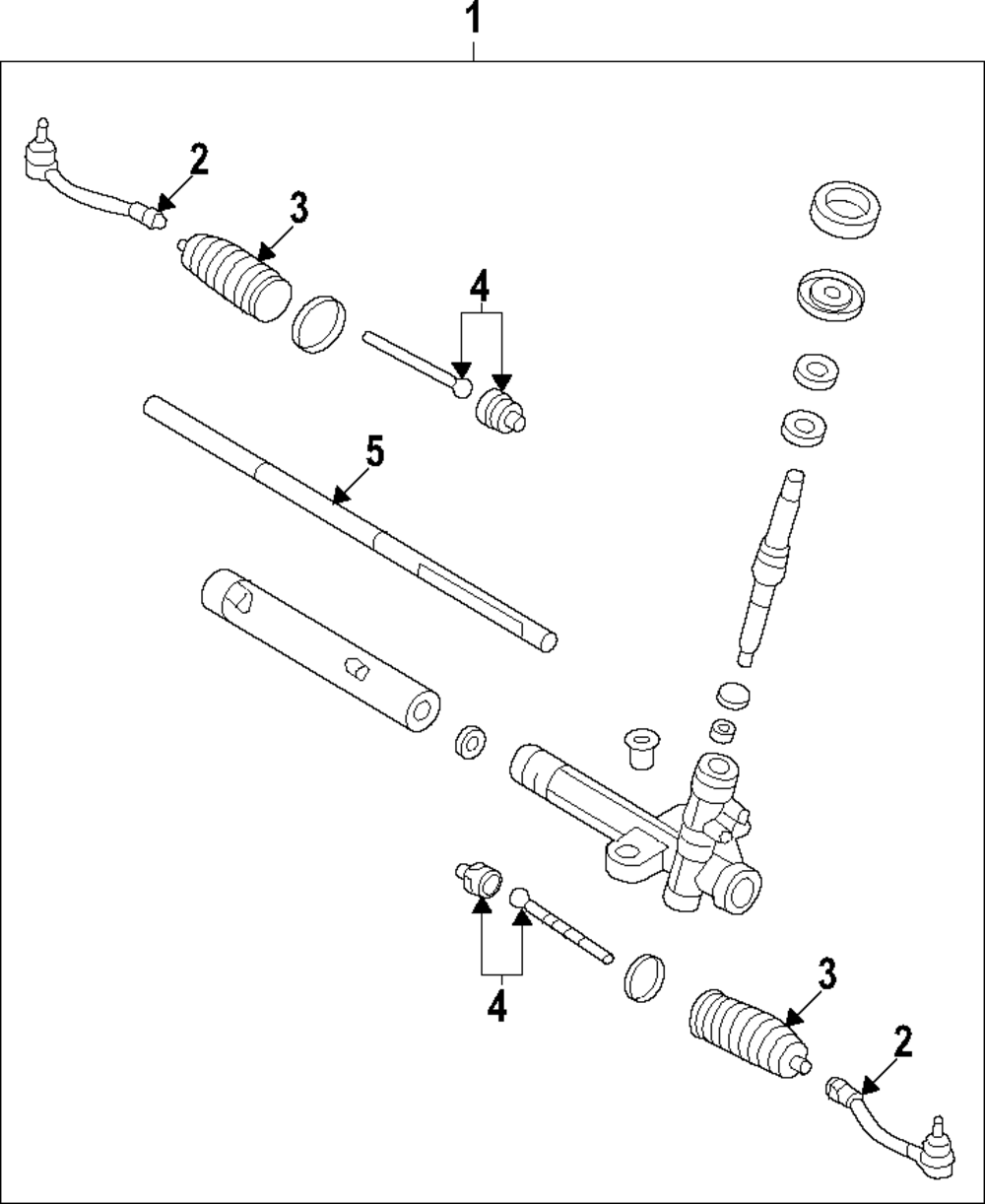 1
2
3
4
5
4
3
2