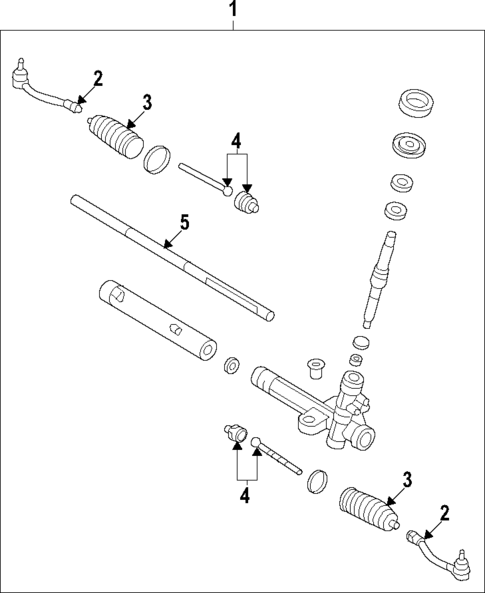 1
2
3
4
5
4
3
2