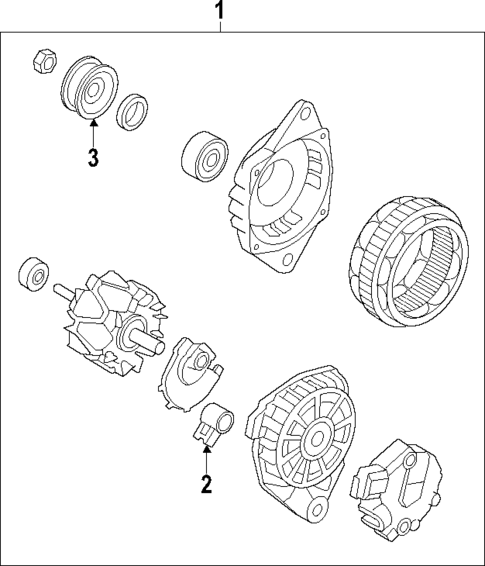 1
3
2