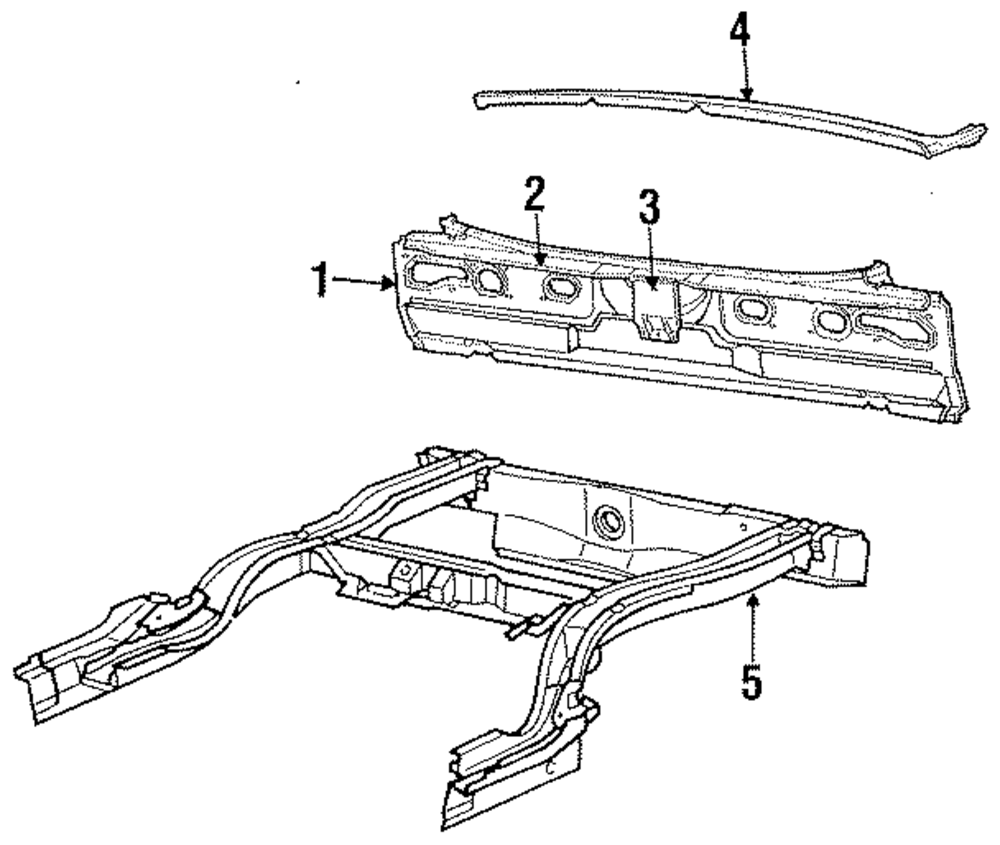 4
2
3
1
5