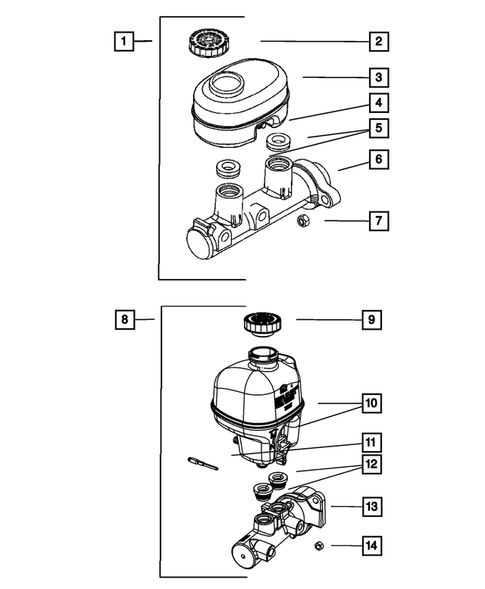 1
2
3
4
5
6
7
8
9
10
11
12
13
14