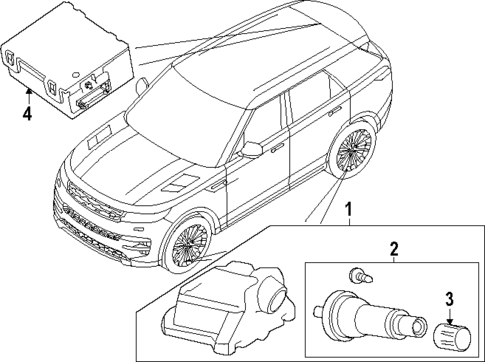 4

1

2

3