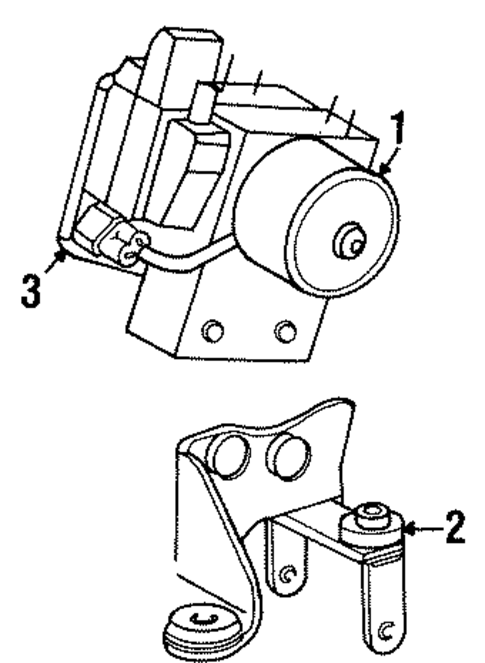 1
3
2