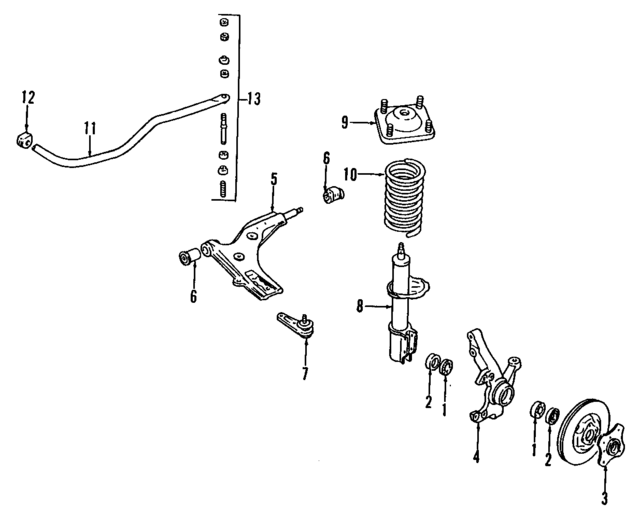 12
11
13
9
6
10
5
6
8
7
2
1
4
1
2
3