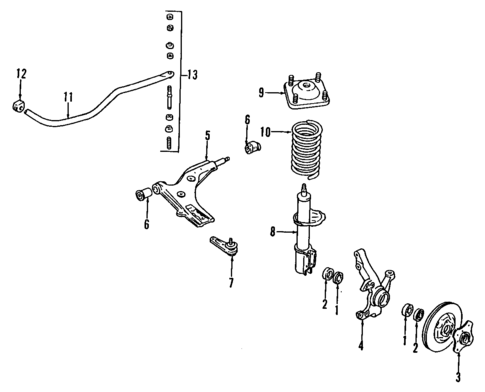 12
11
13
9
6
10
5
6
8
7
2
1
4
1
2
3