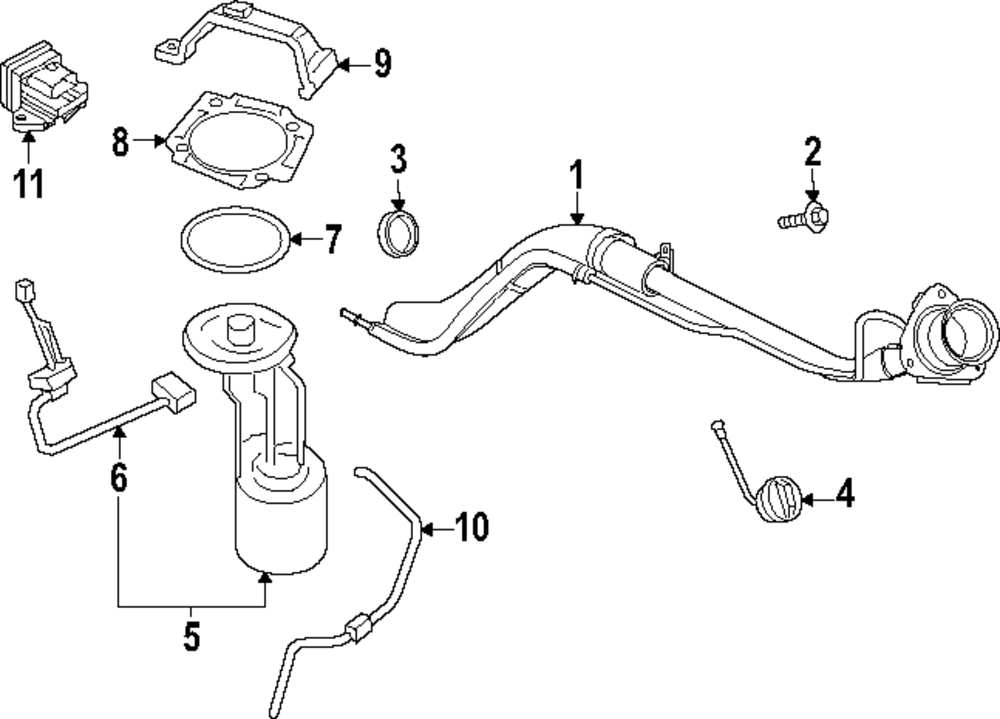 9
11
8
3
1
2
7
6
4
10
5