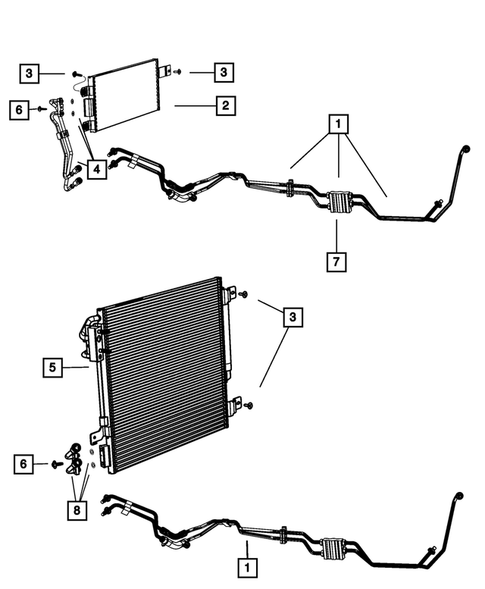 3
3
6
2
1
4
7
3
5
6
8
1