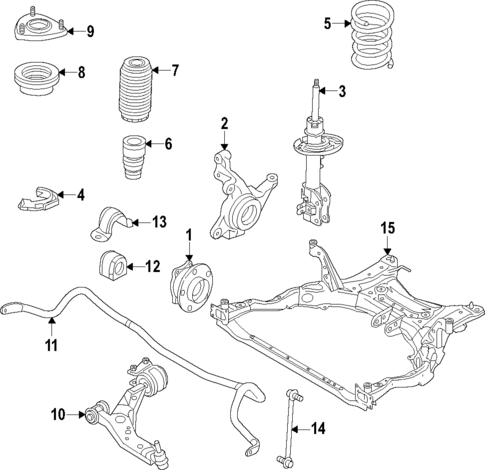 9
5
8
7
3
2
6
4
13
1
15
12
11
10
14