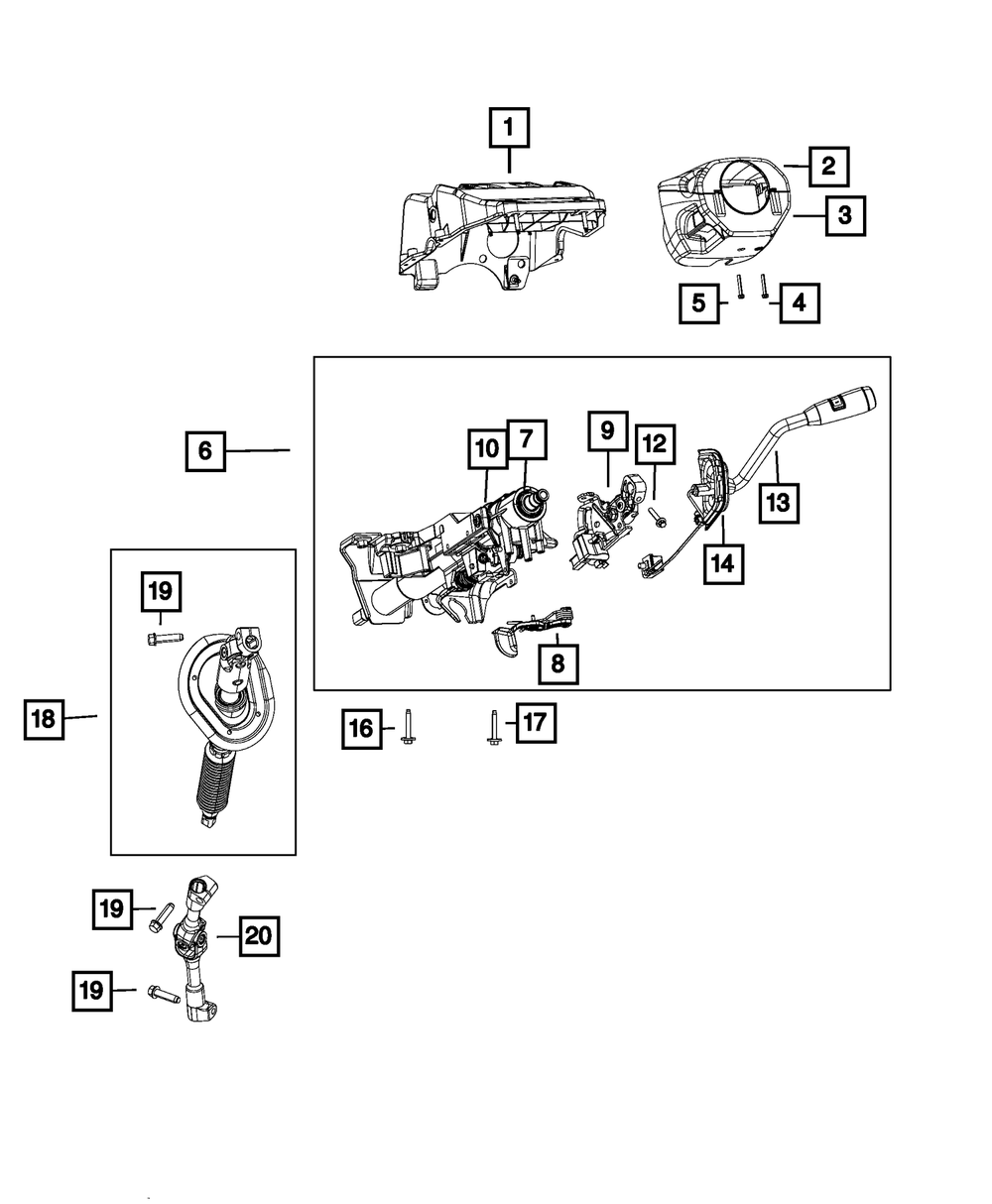 1
2
3
5
4
6
10
7
9
12
13
14
8
19
18
16
17
19
20
19