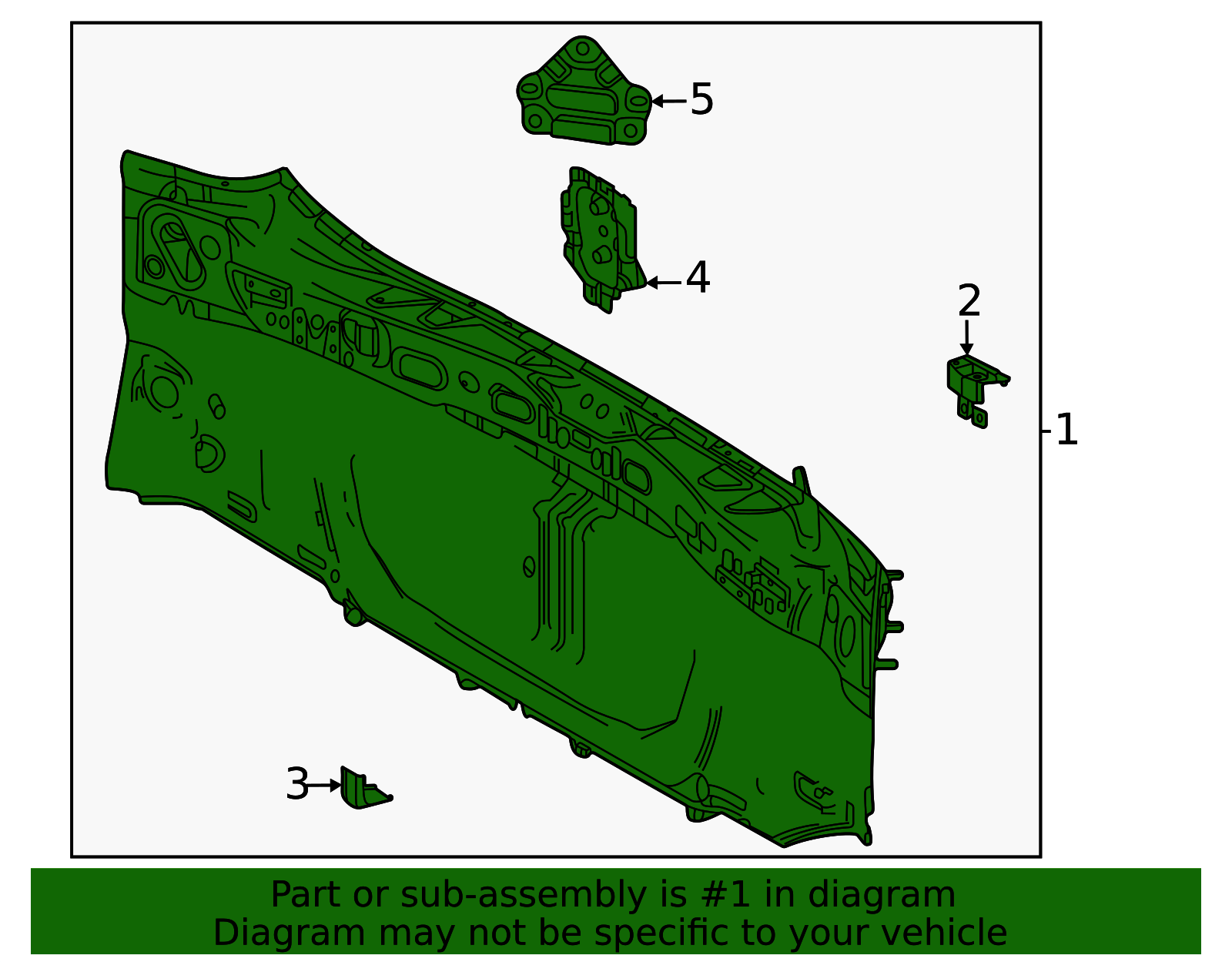 5
4
2
1
3

Part or sub-assembly is #1 in diagram
Diagram may not be specific to your vehicle