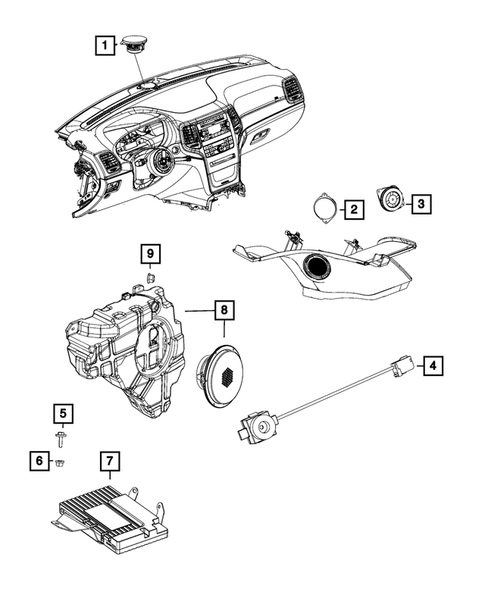 1
2
3
9
8
4
5
6
7