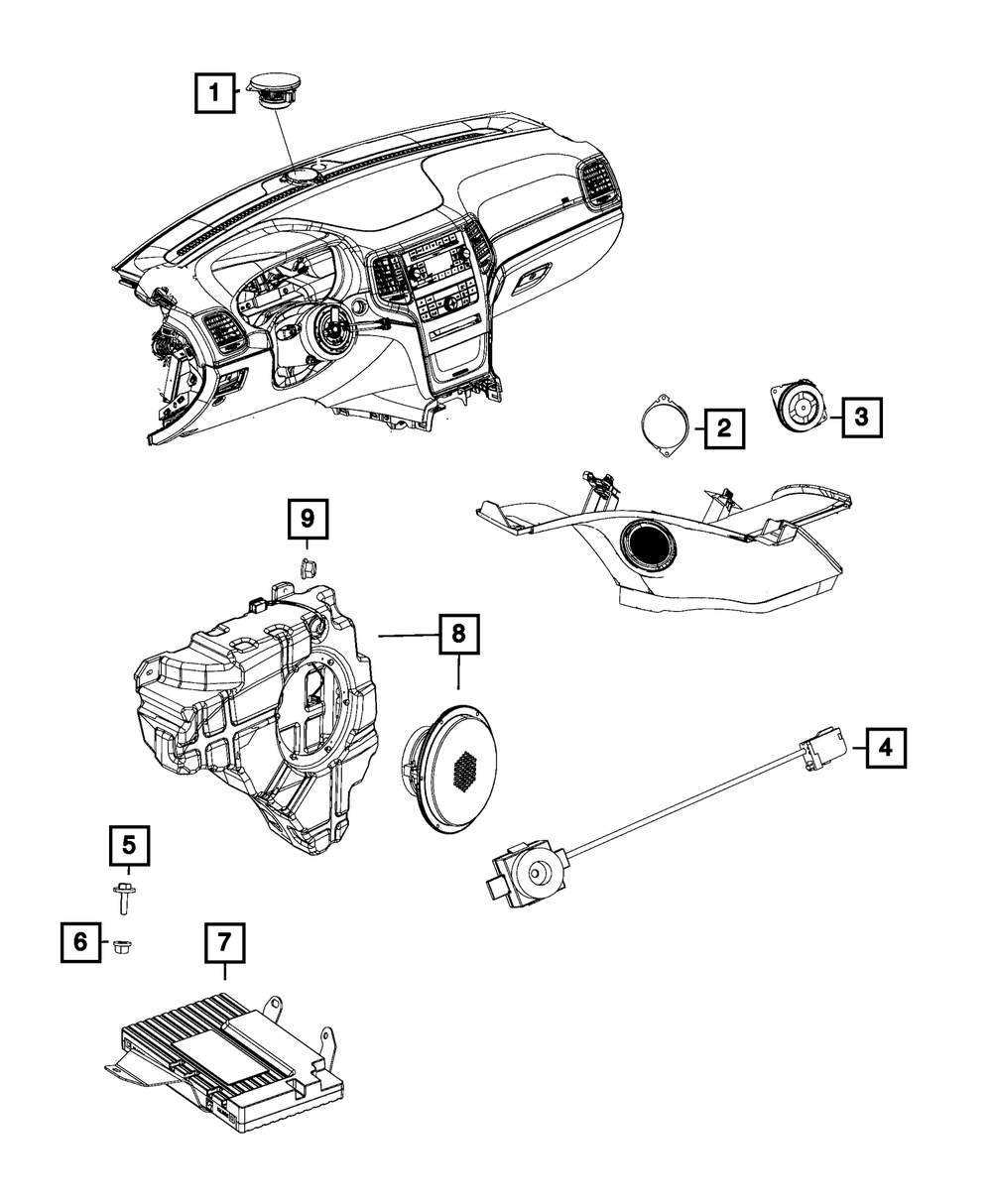 1
2
3
9
8
4
5
6
7