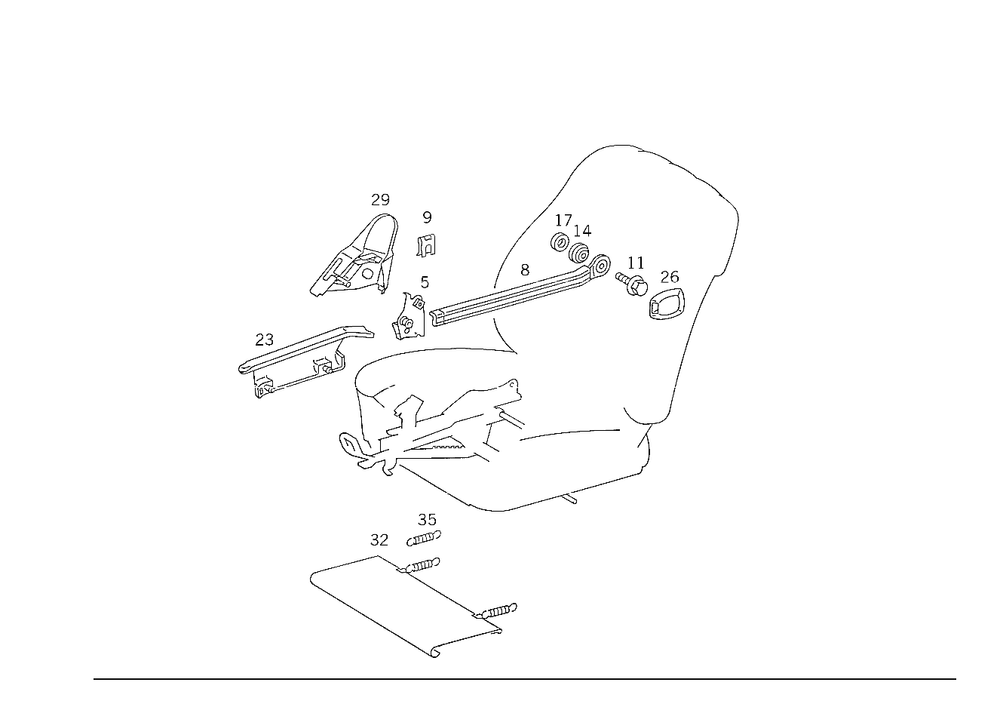 29
9
17
14
8
11
26
5
23
35
32