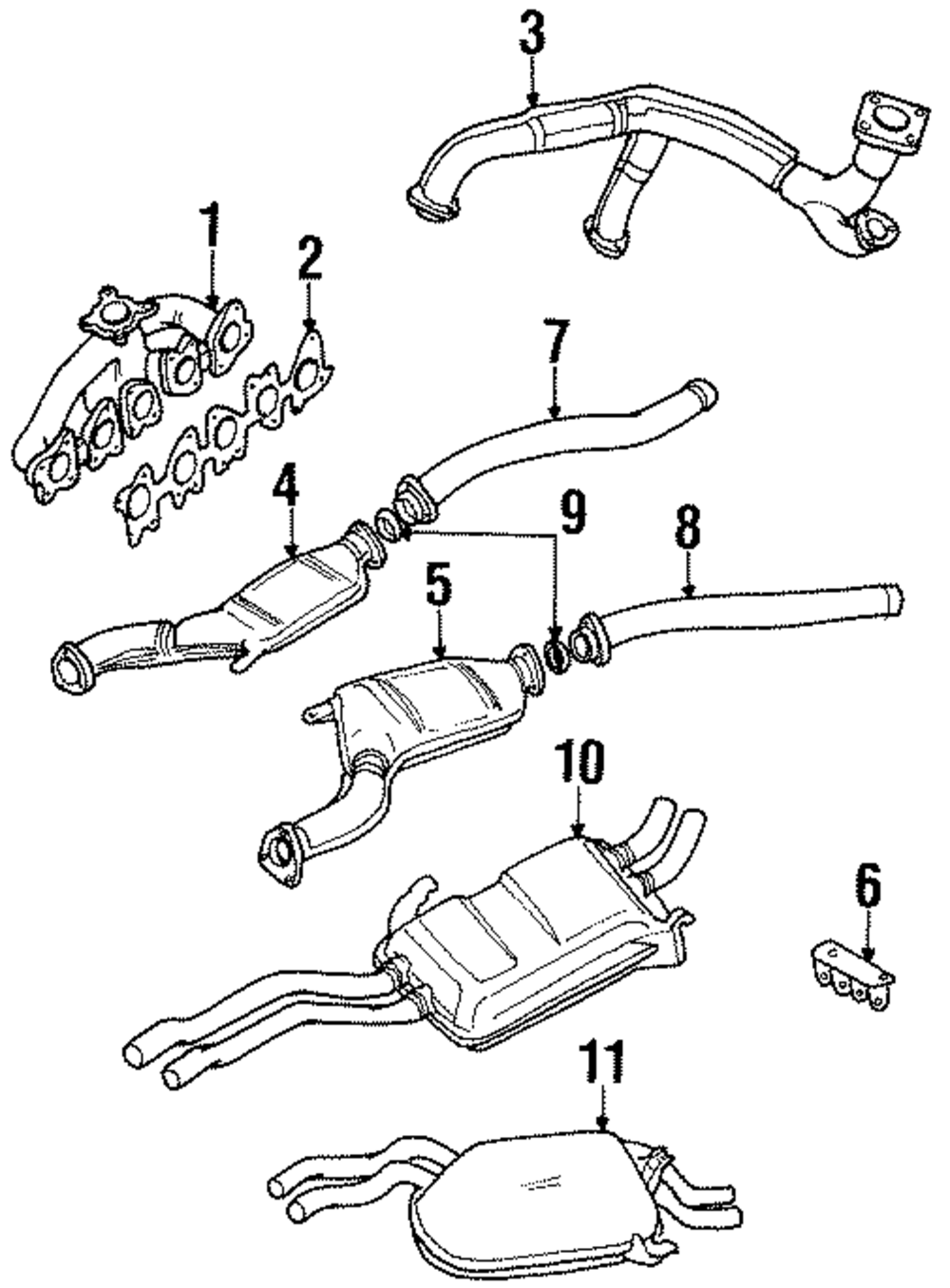 3
1
2
7
4
9
8
5
10
6
11