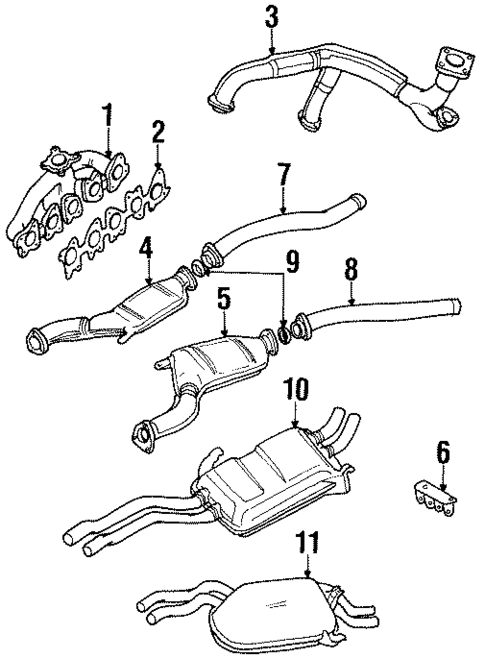 3
1
2
7
4
9
8
5
10
6
11