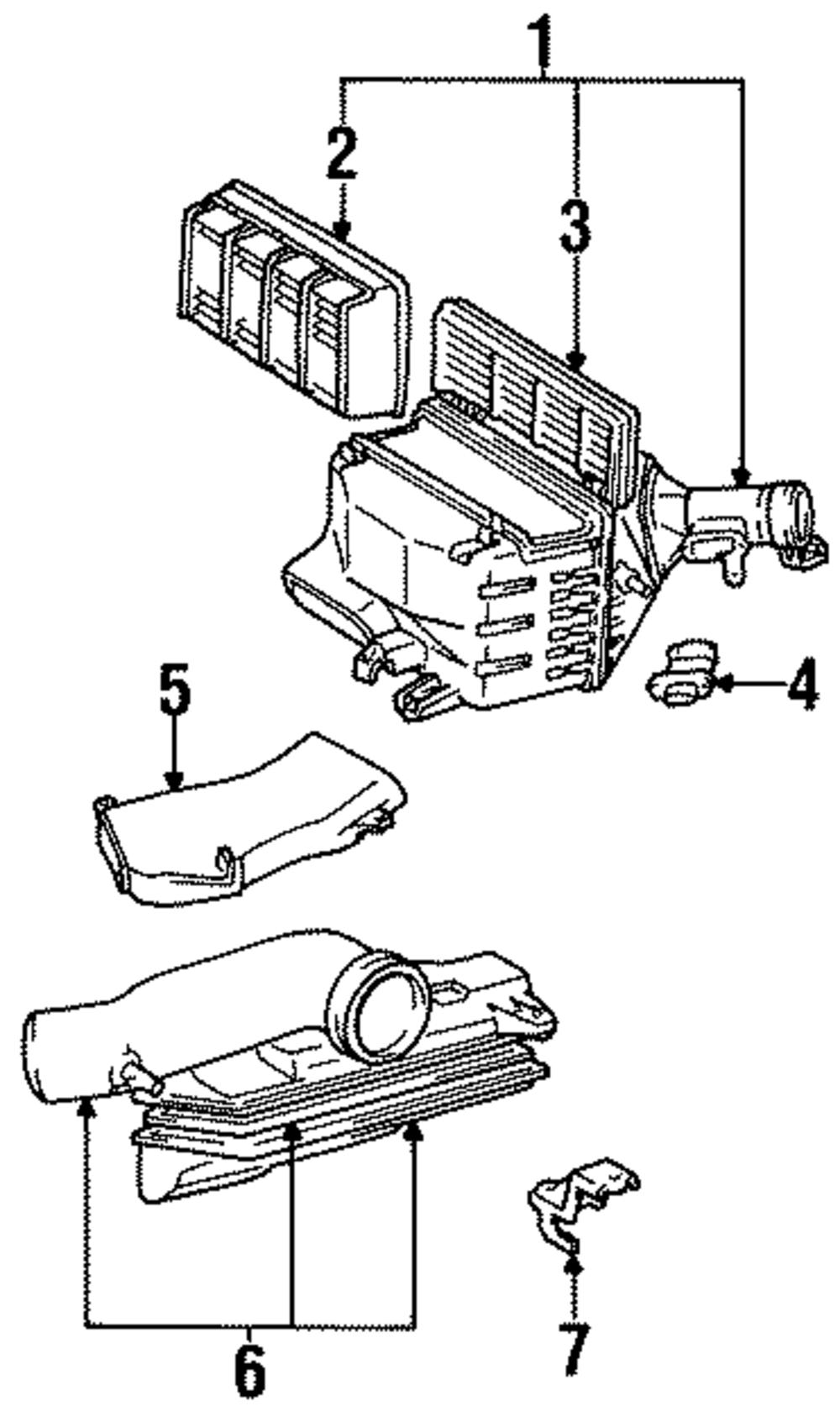 1
2
3
4
5
6
7