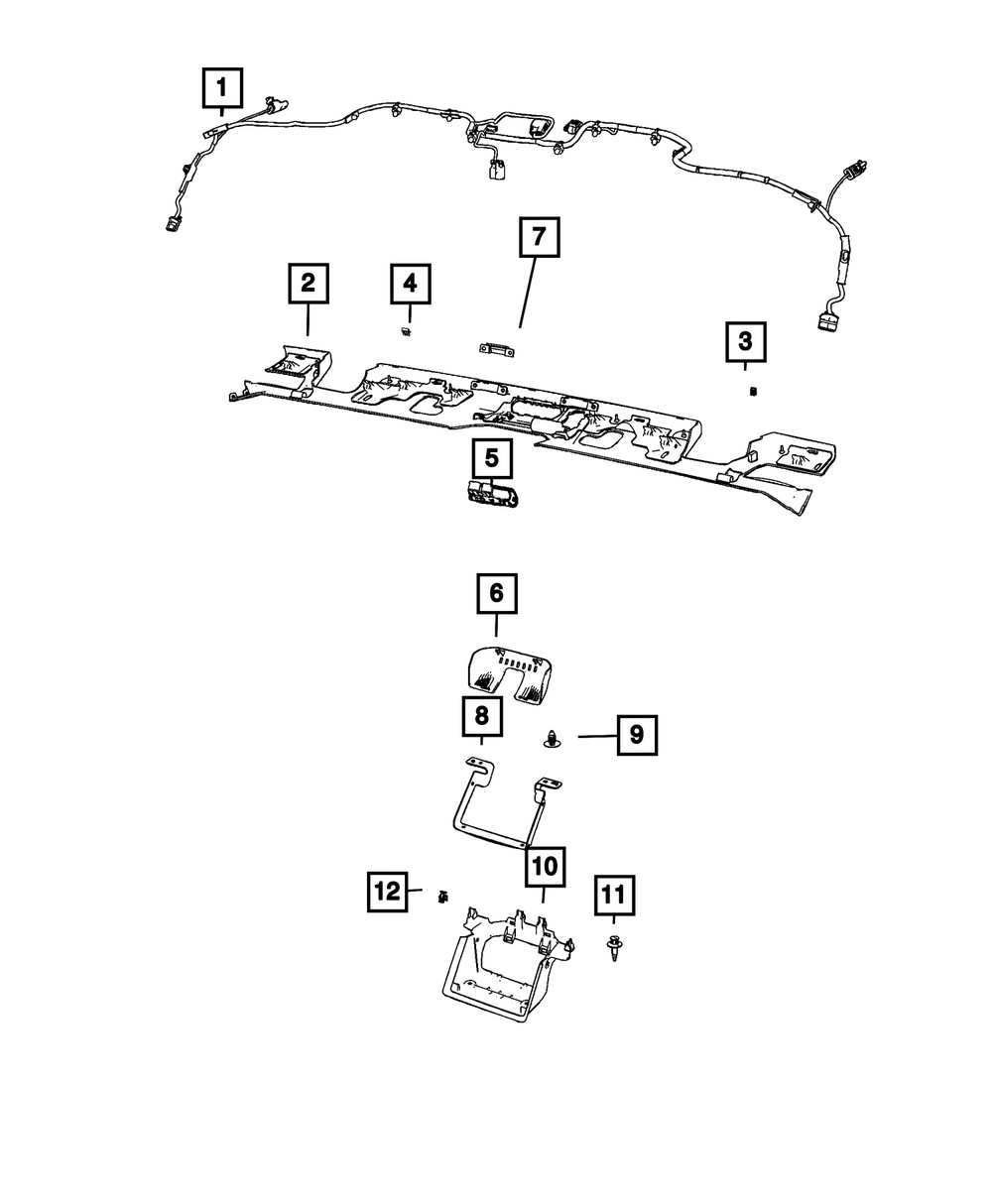 1
2
4
7
3
5
6
8
9
10
12
11