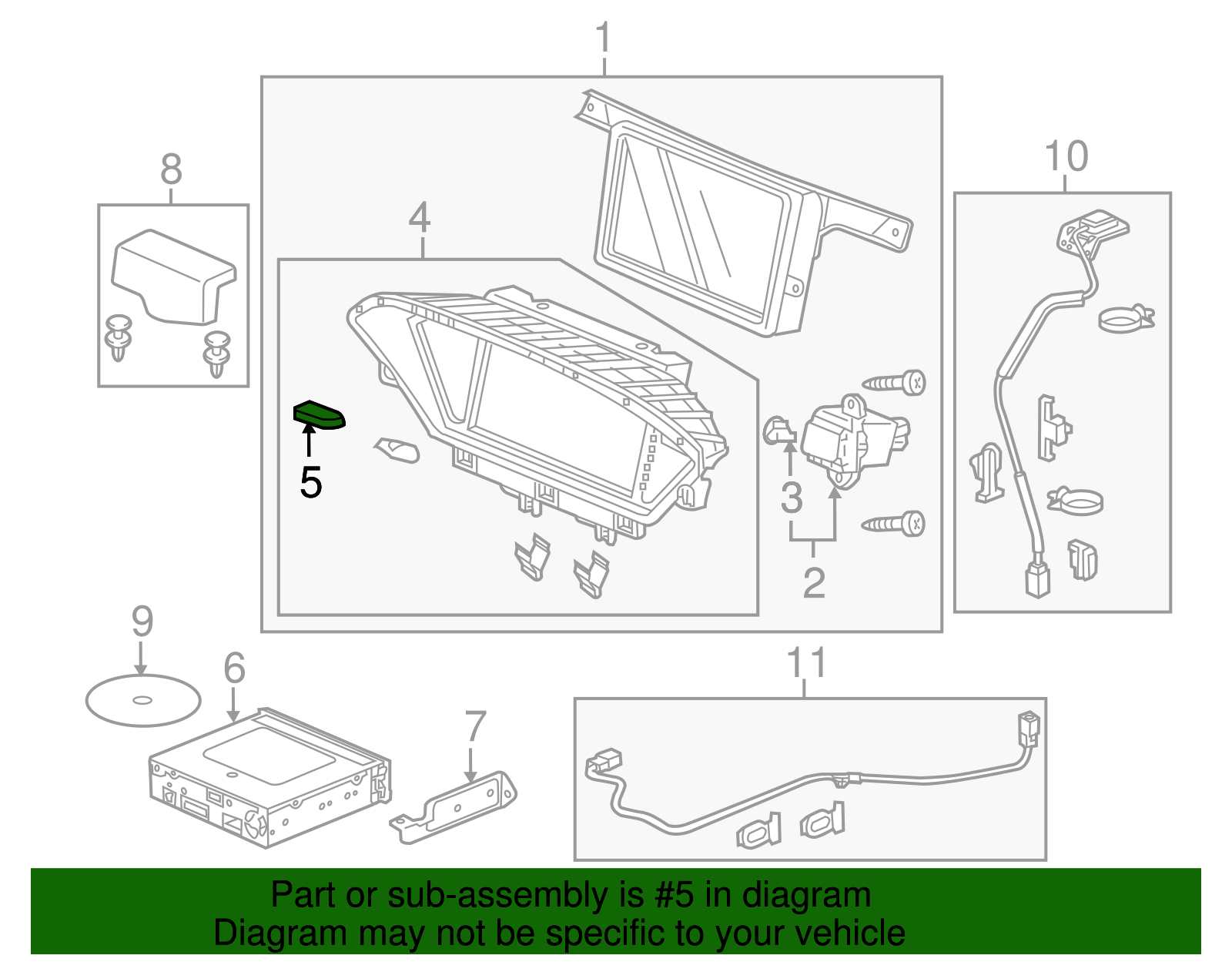 1
8
4
10
5
3
2
9
6
7
11

Part or sub-assembly is #5 in diagram
Diagram may not be specific to your vehicle