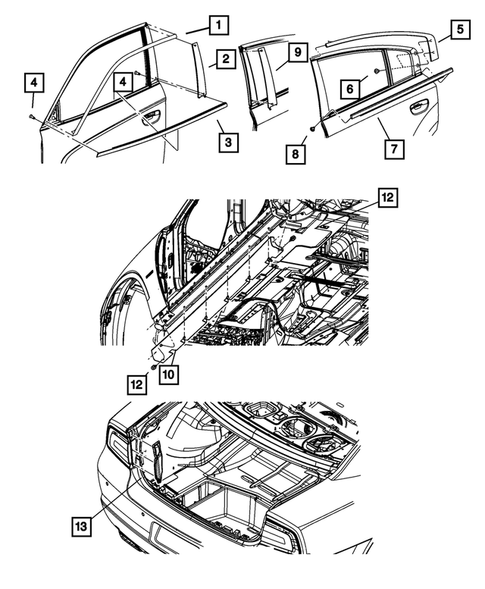 1
2
4
4
3
9
5
6
8
7
12
12
10
13