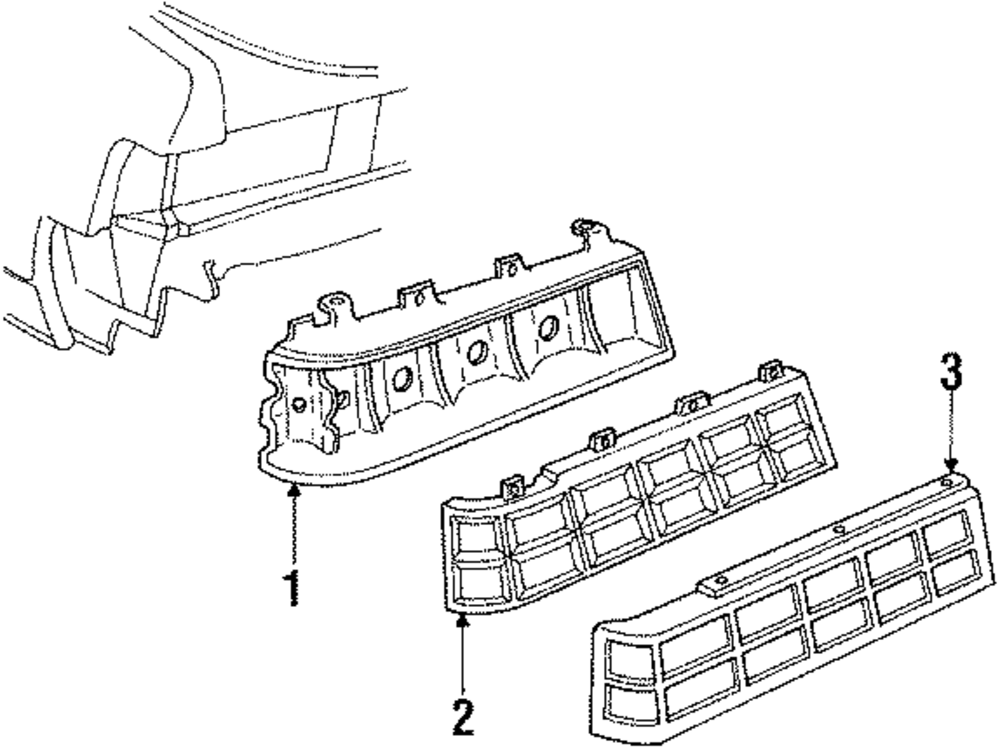 3
1
2