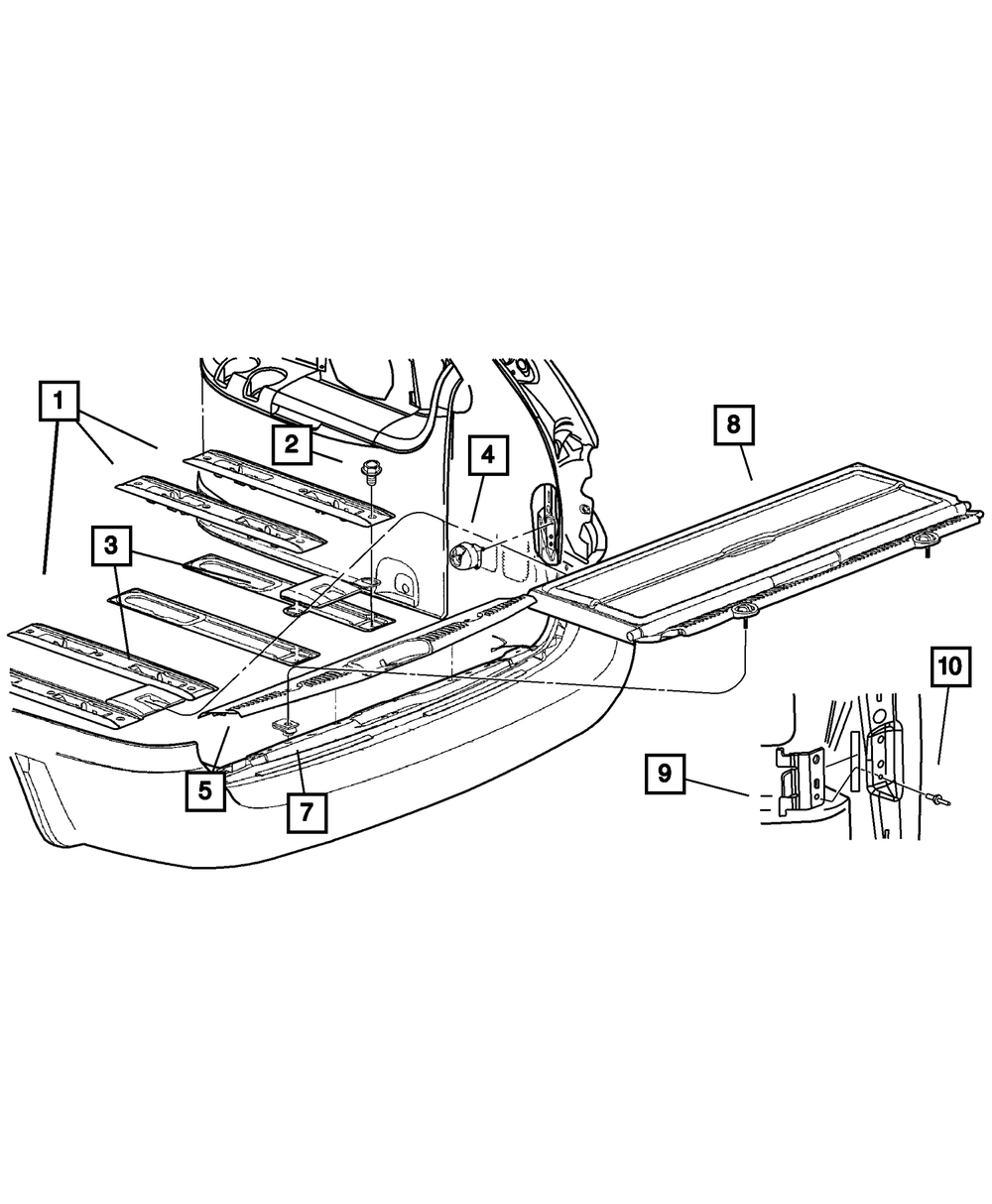 1
2
3
4
8
5
7
9
10