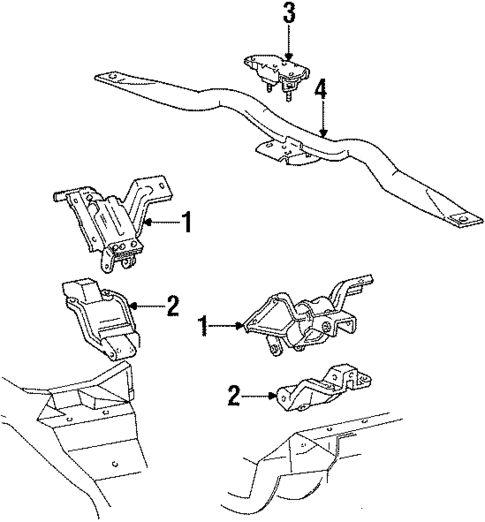 3
4
1
2
1
2