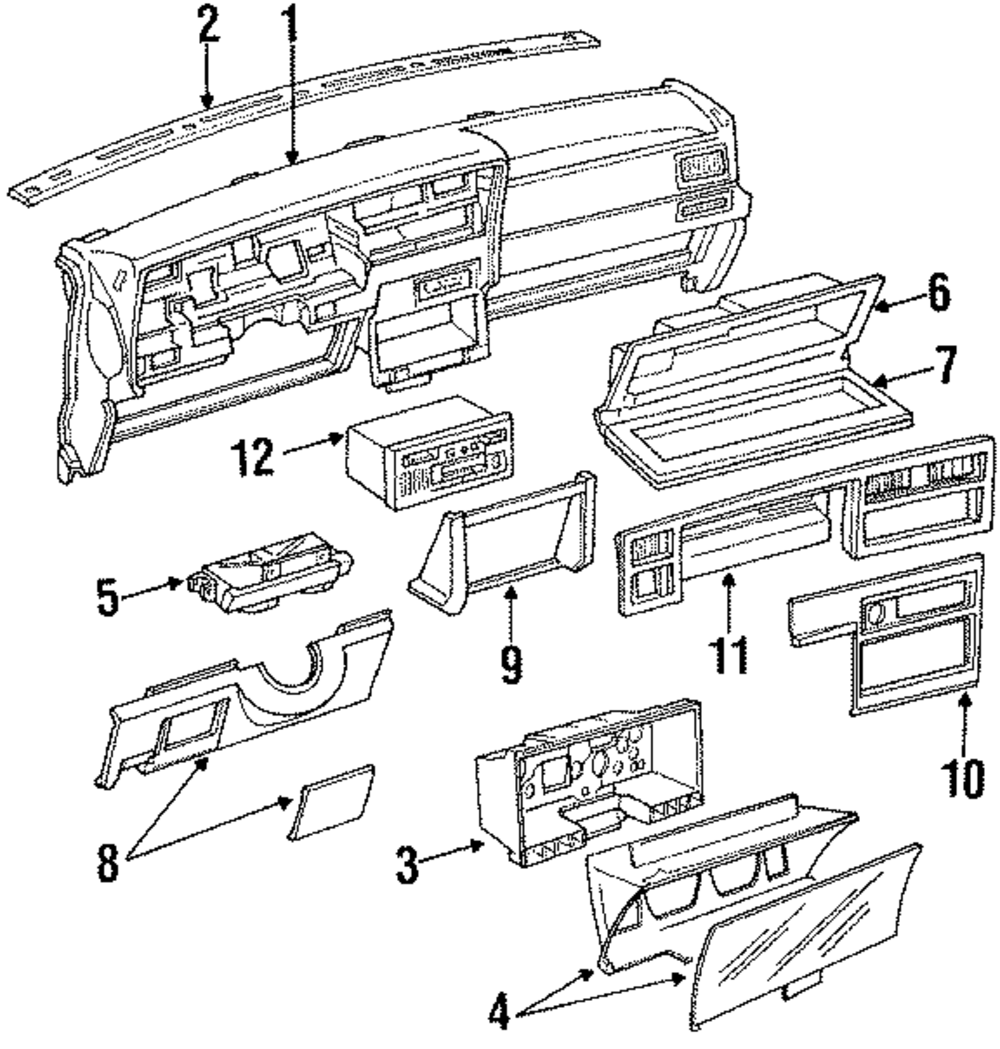 2
1
6
7
12
5
9
11
10
8
3
4