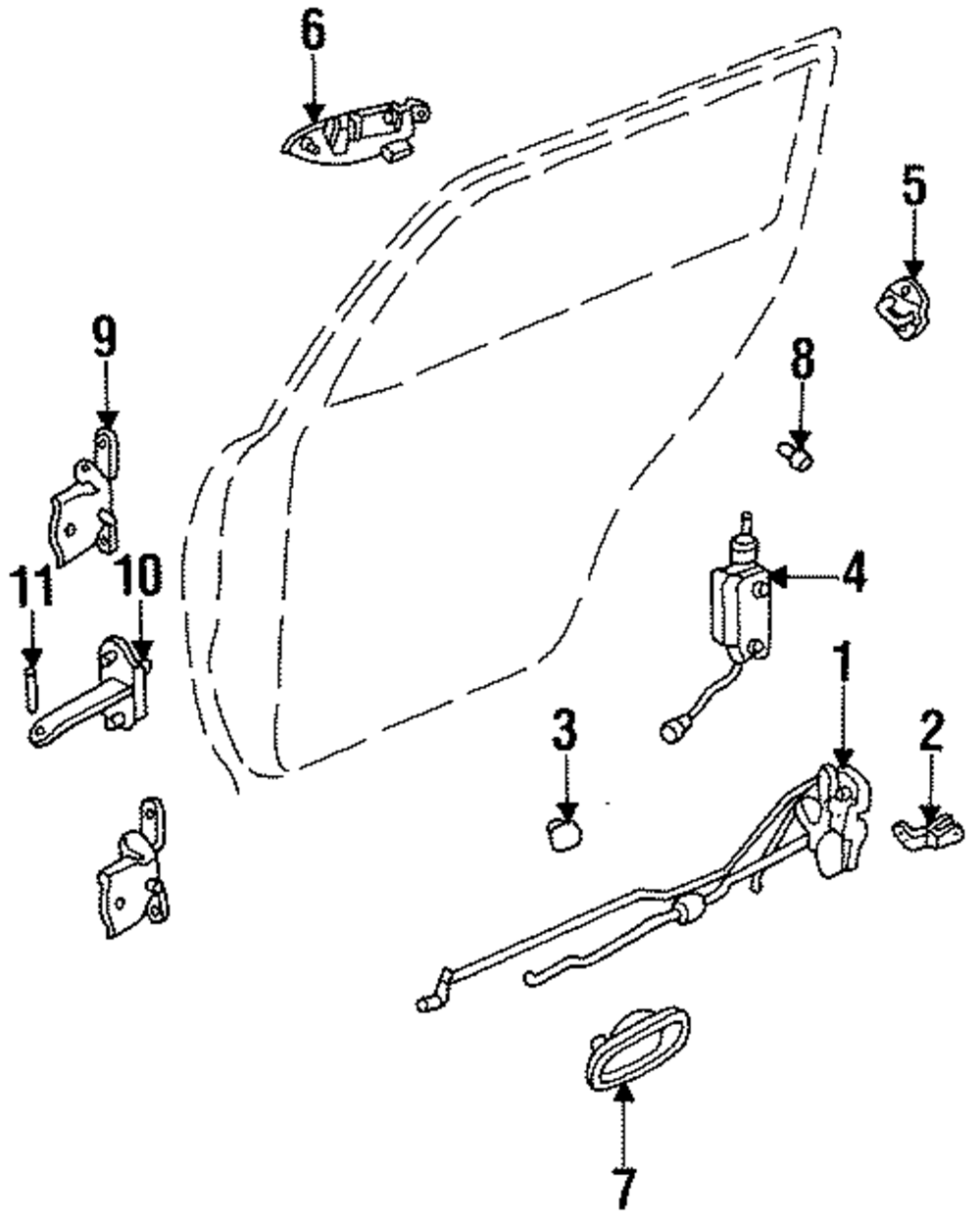 6
5
9
8
11
10
4
1
3
2
7