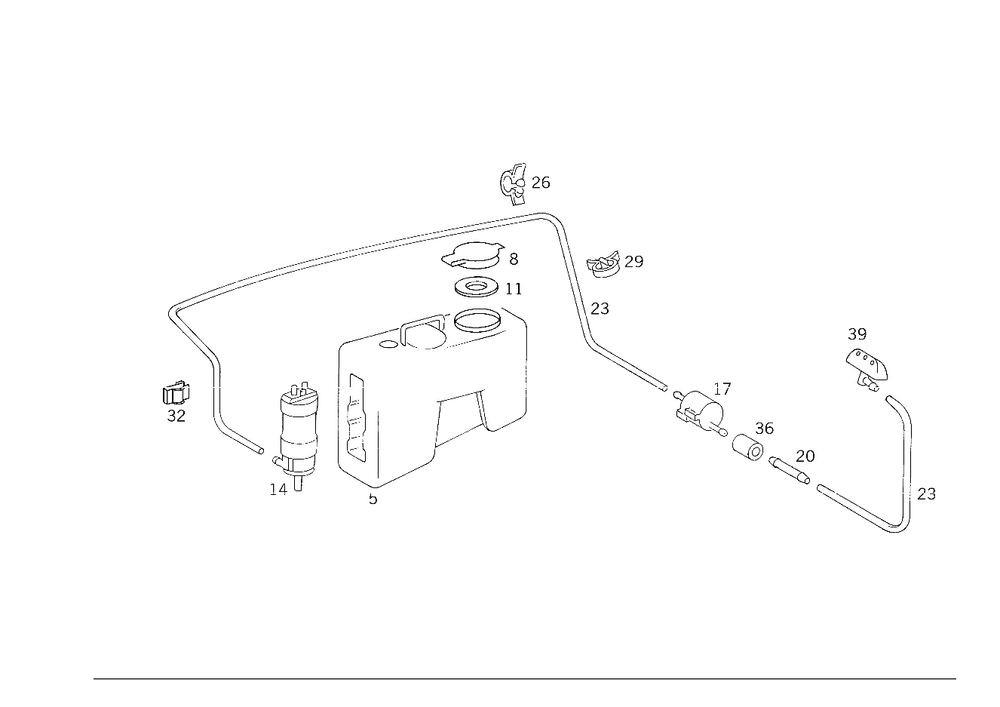 26
8
29
11
23
39
17
32
36
20
14
5
23