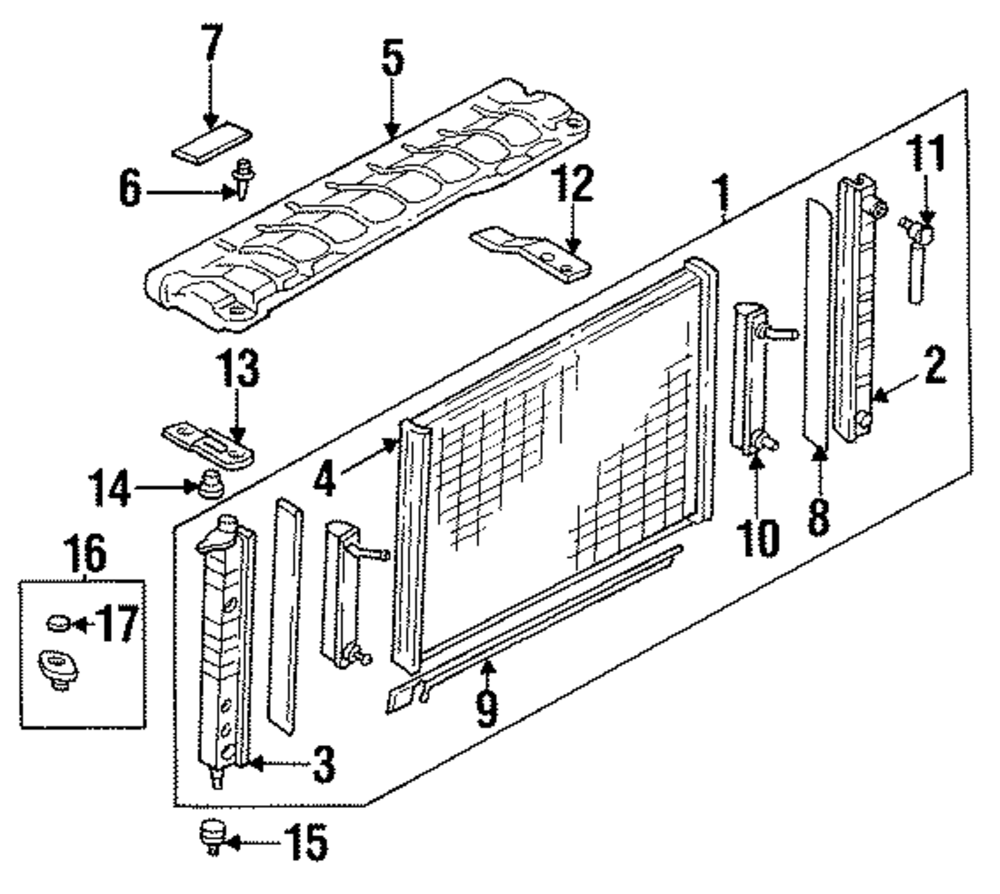 7
5
6
12
1
11
2
13
4
14
10
8
16
17
9
3
15