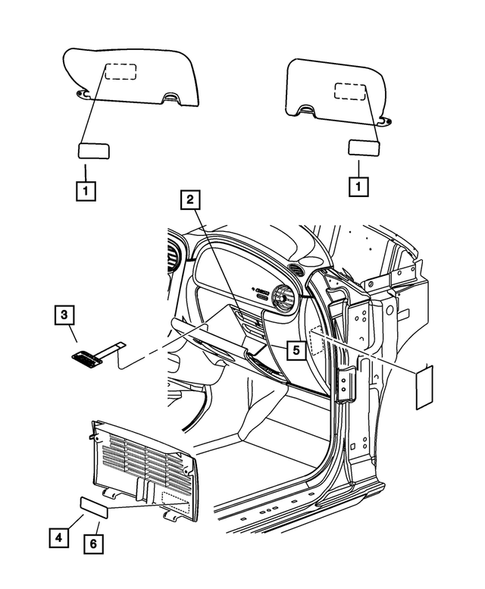 1

1

2

3

5

4

6