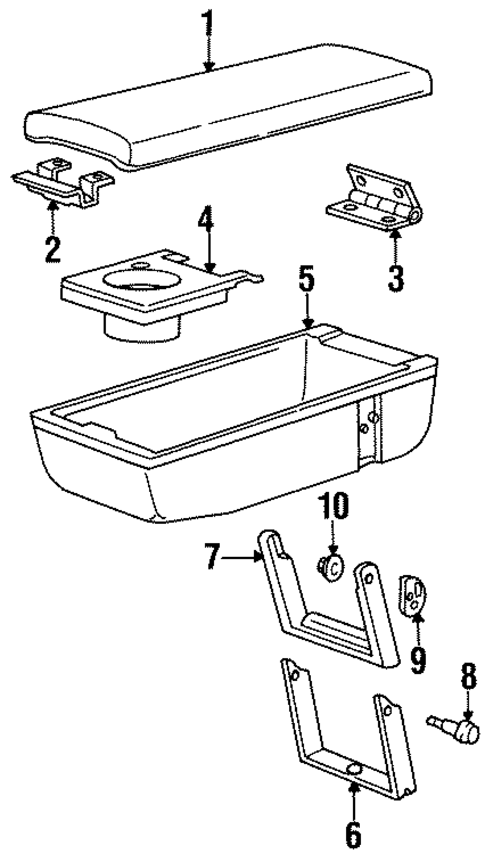 1
2
3
4
5
10
7
9
8
6