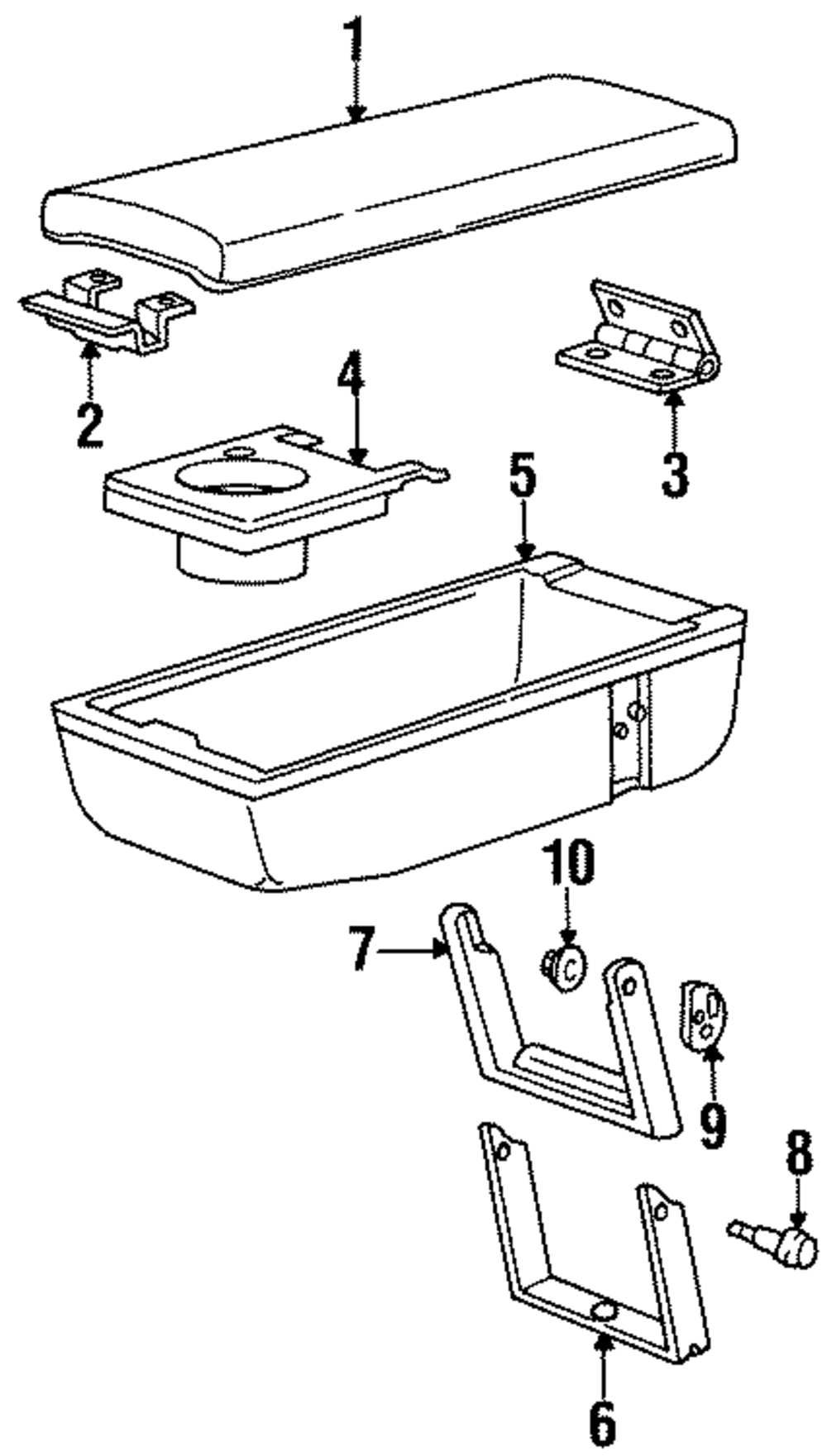 1
2
3
4
5
10
7
9
8
6