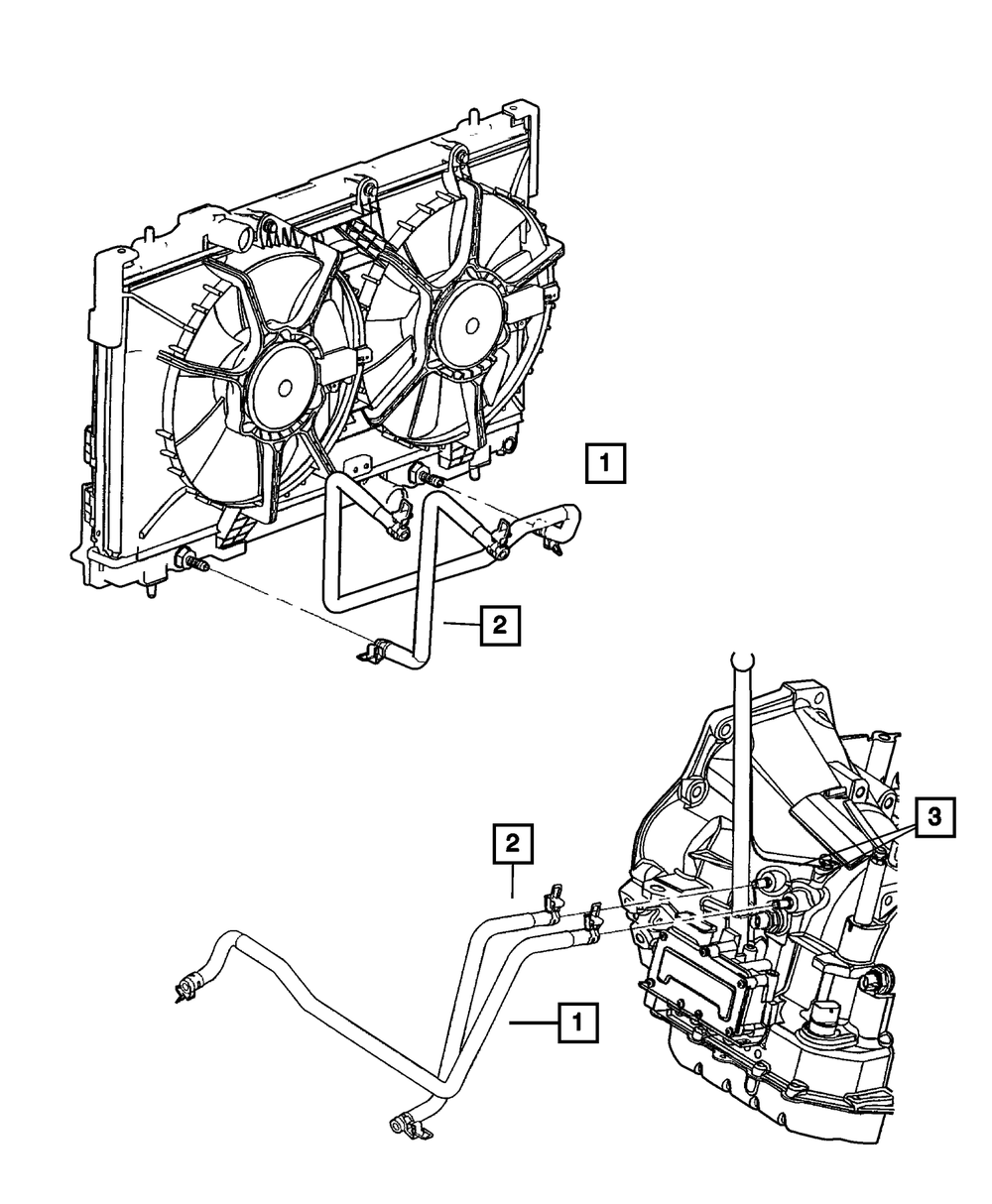 1
2
3
2
1