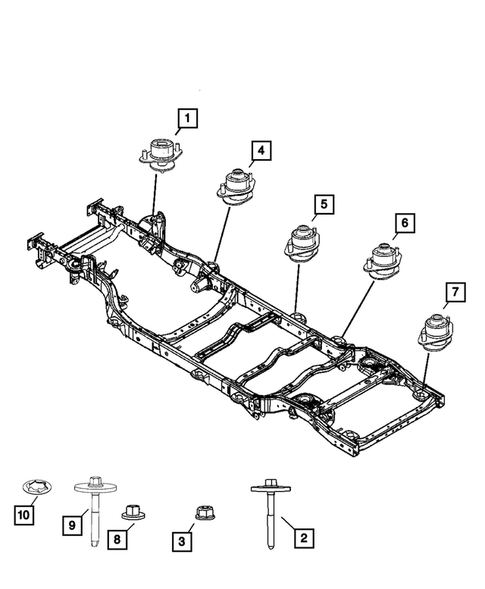 1
4
5
6
7
10
9
8
3
2