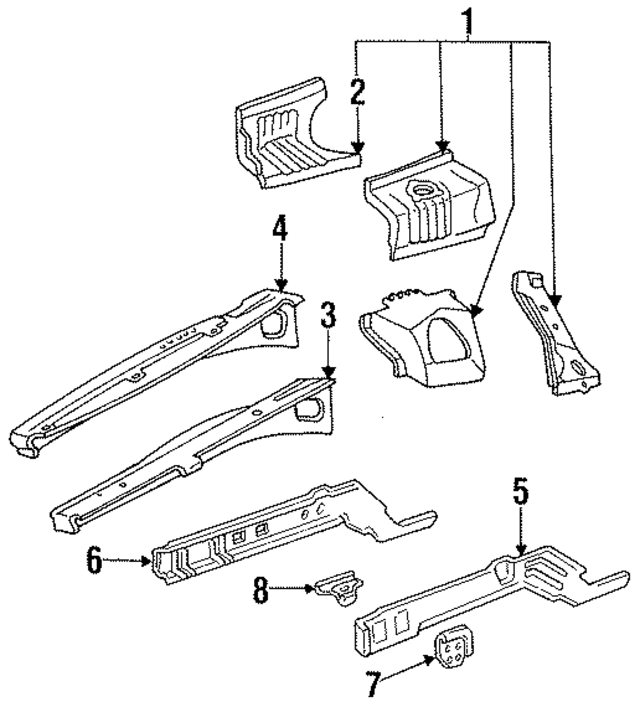 1
2
4
3
5
6
8
7