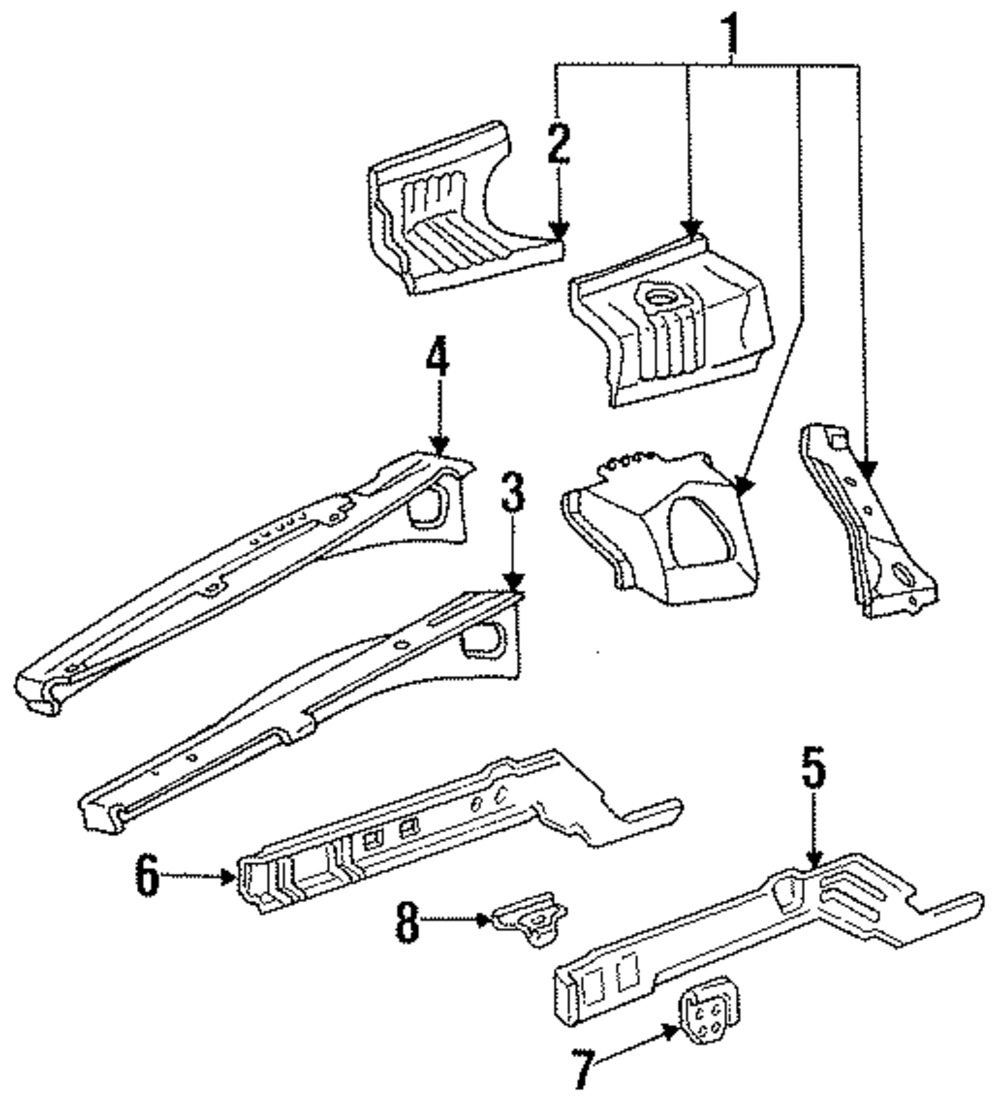 1
2
4
3
5
6
8
7