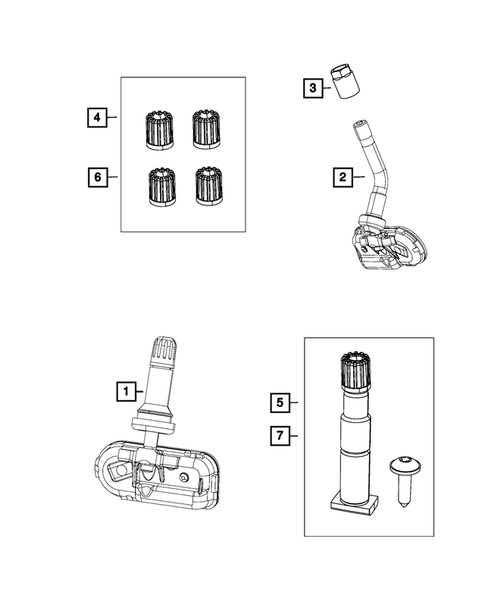 4

6

3

2

1

5

7