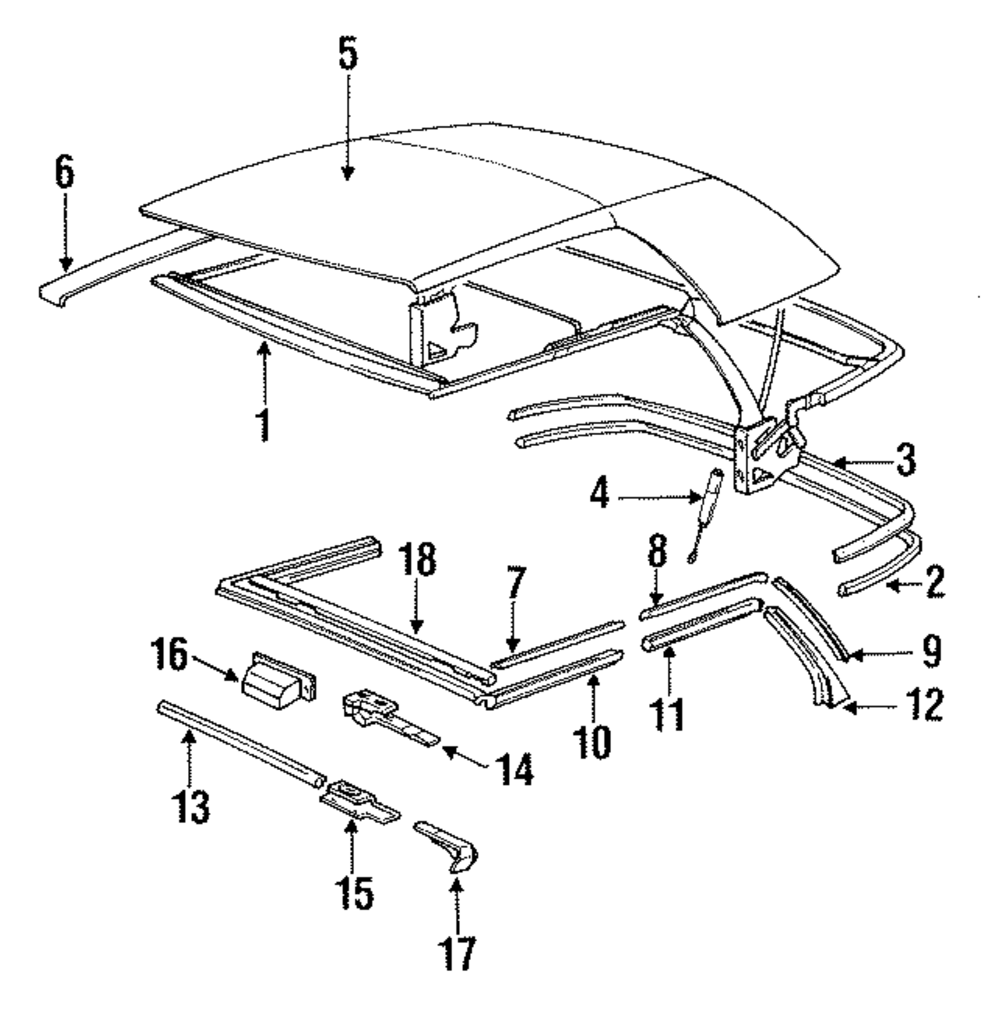 5
6
1
3
4
2
18
7
8
9
16
10
11
12
14
13
15
17