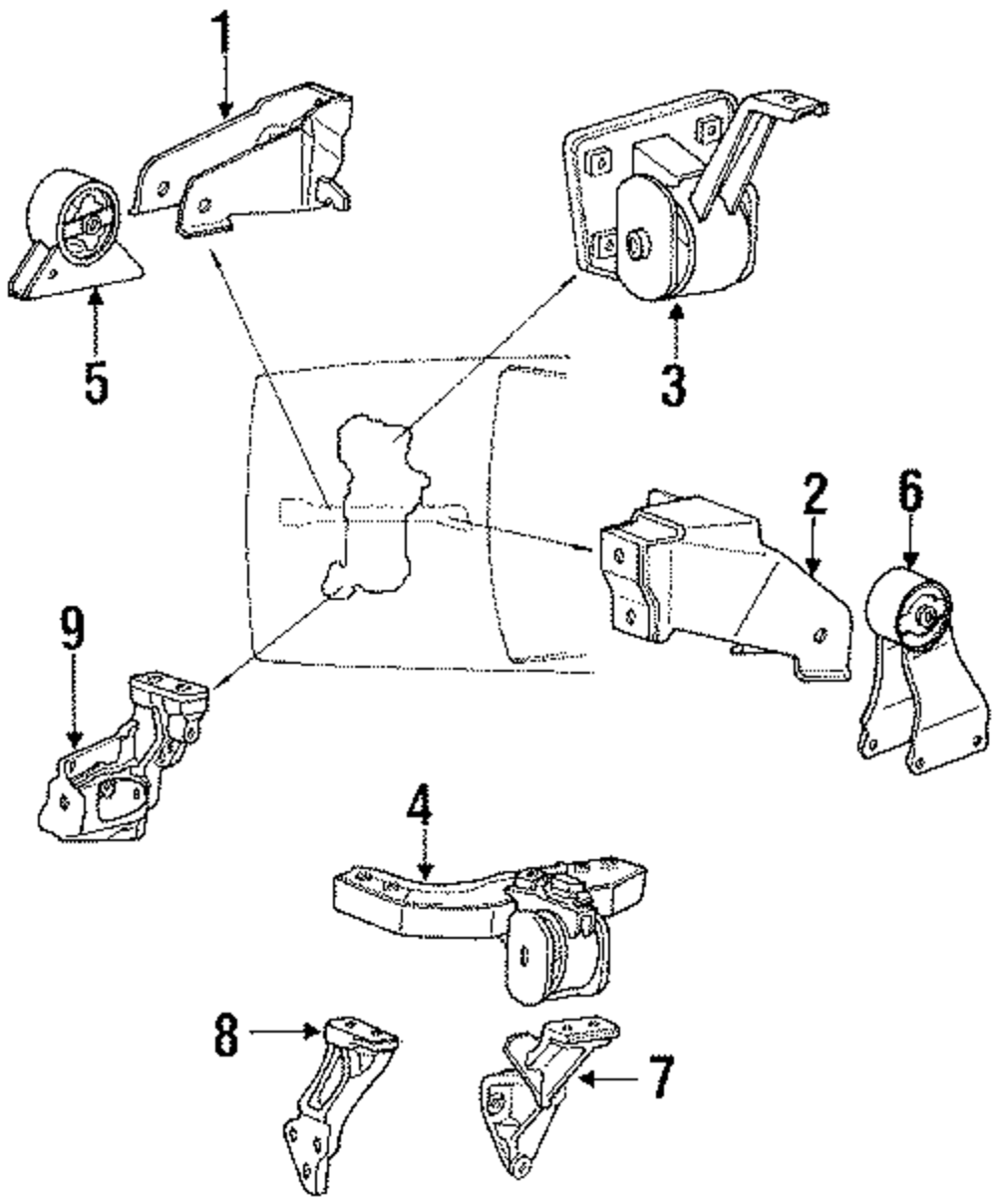 1
5
3
2
6
9
4
8
7