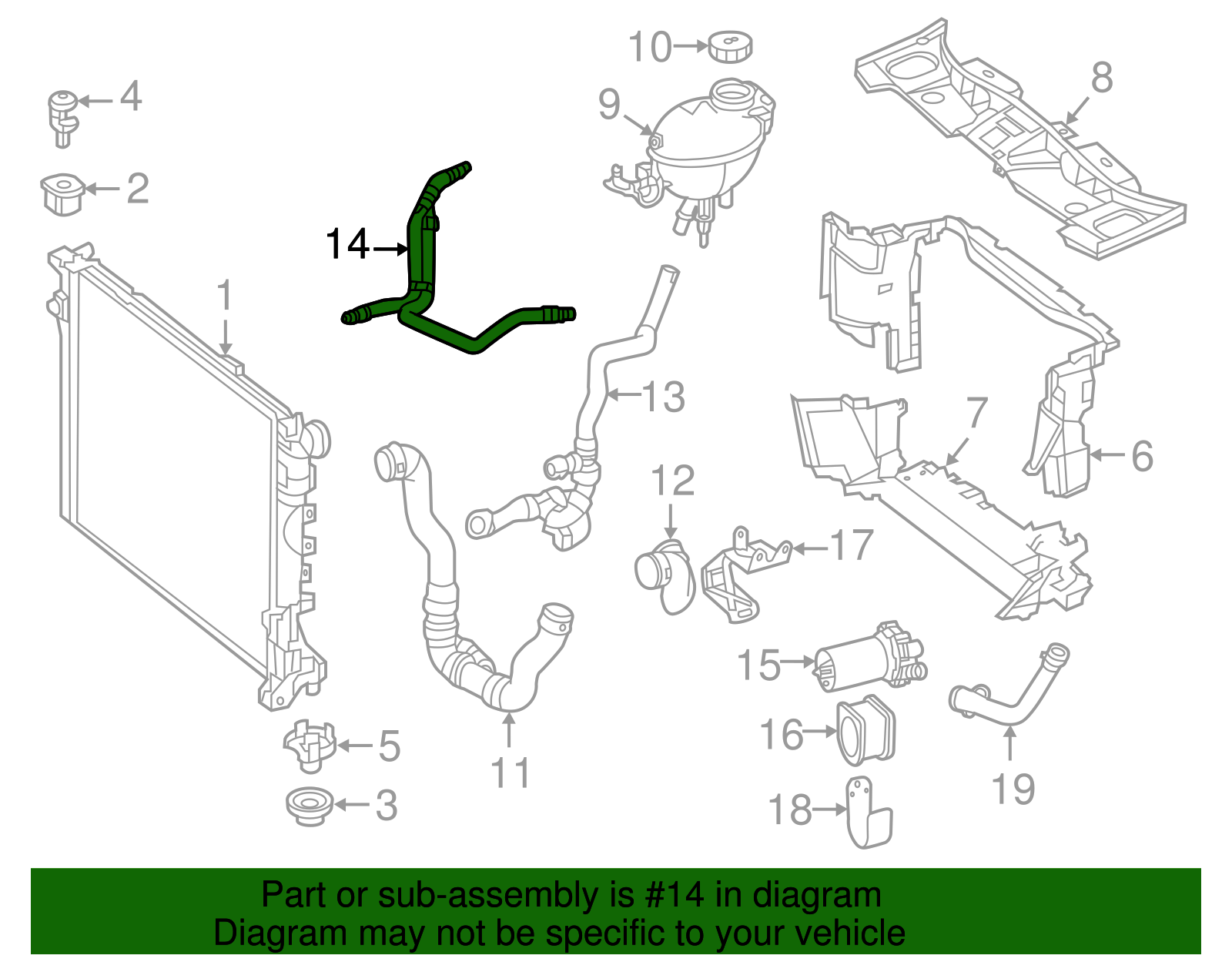 10
4
9
8
2
14
1
13
7
6
12
17
15
16
5
11
19
3
18

Part or sub-assembly is #14 in diagram
Diagram may not be specific to your vehicle