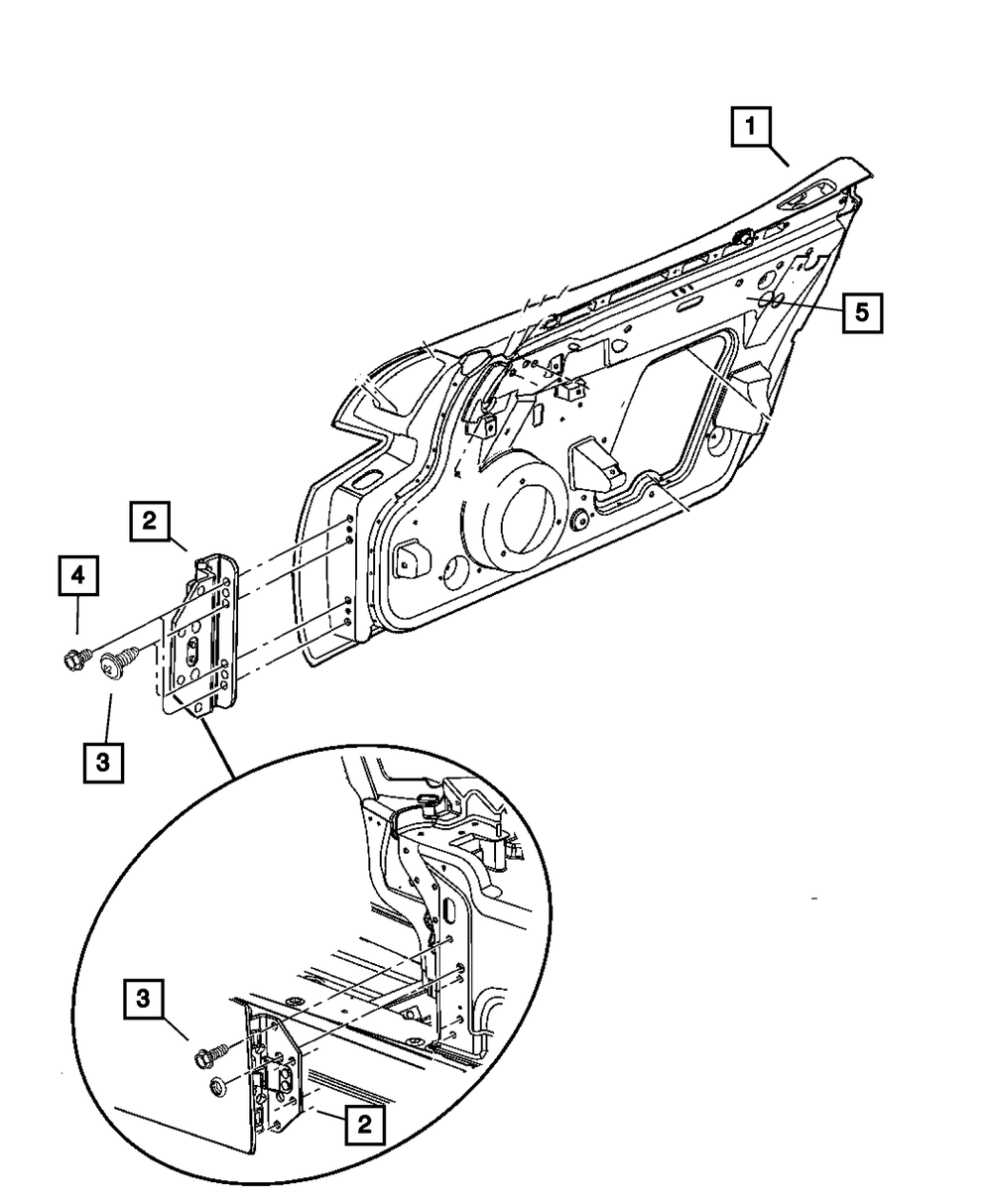 1
5
2
4
3
3
2