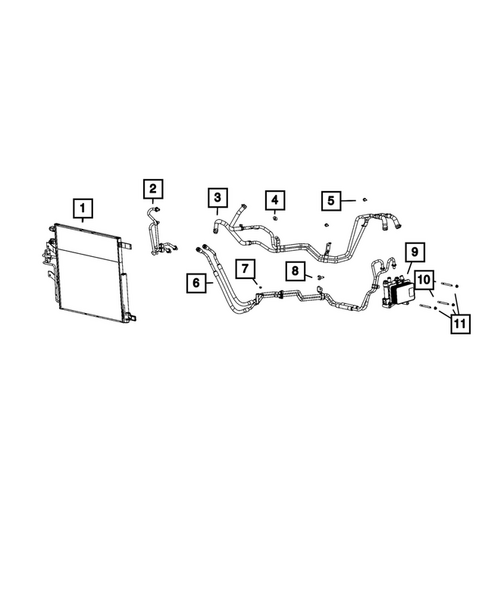 1
2
3
4
5
6
7
8
9
10
11