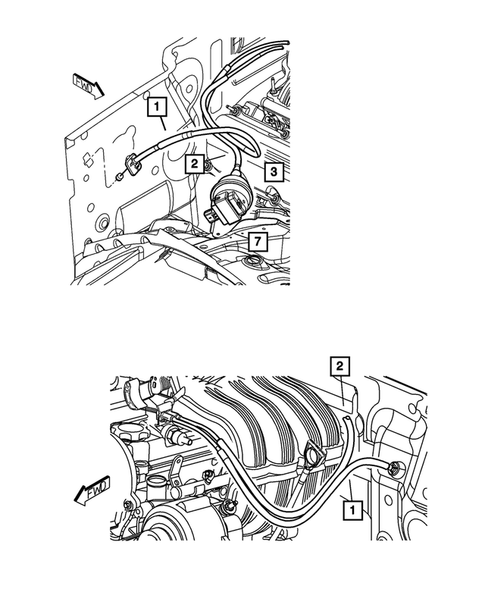 FWD
1
2
3
7

2
FWD
1