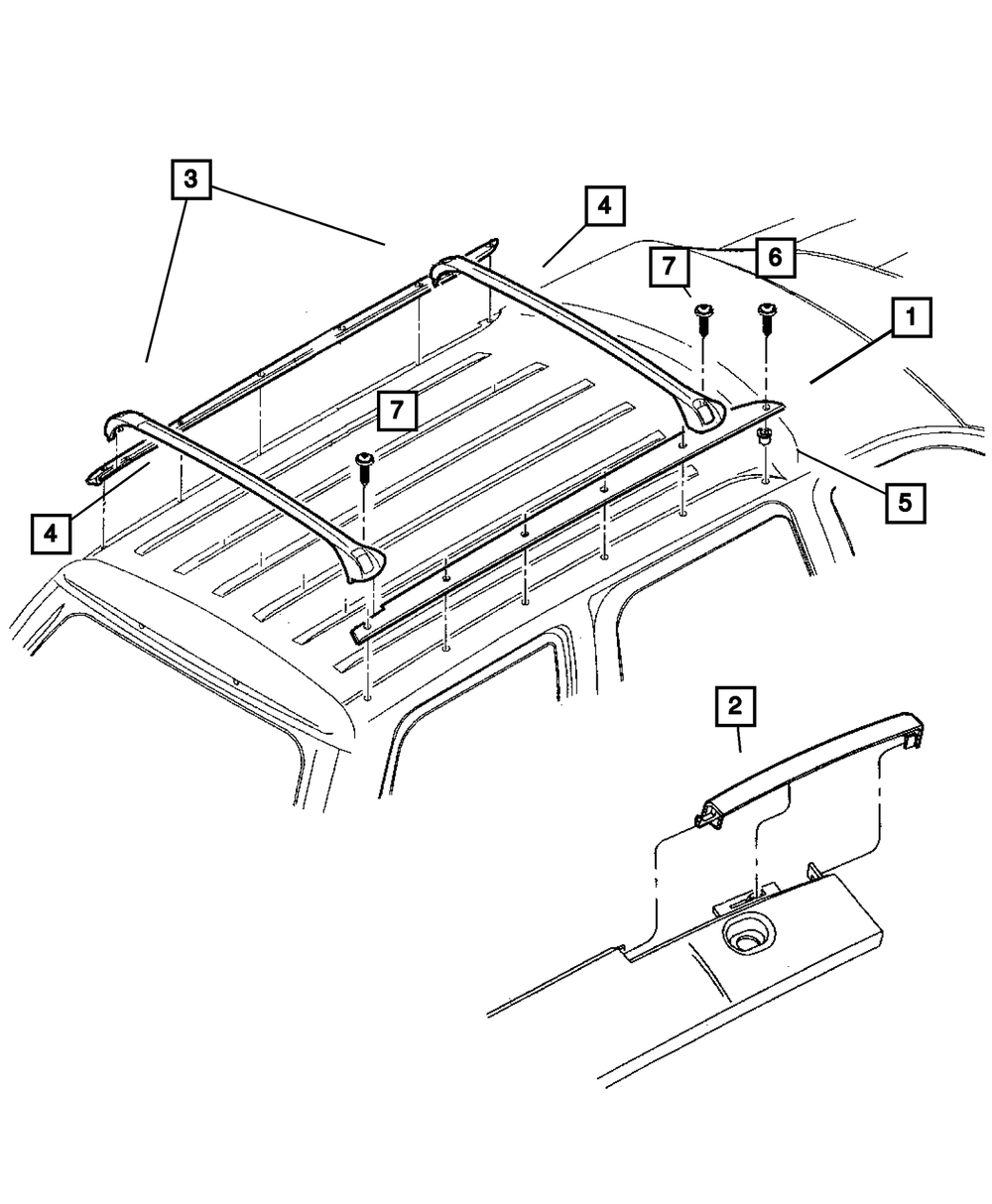 3
4
7
6
1
7
4
5
2