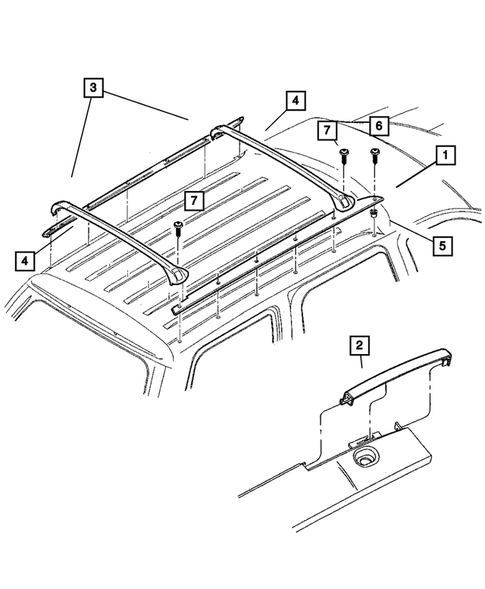 3
4
7
6
1
7
4
5
2