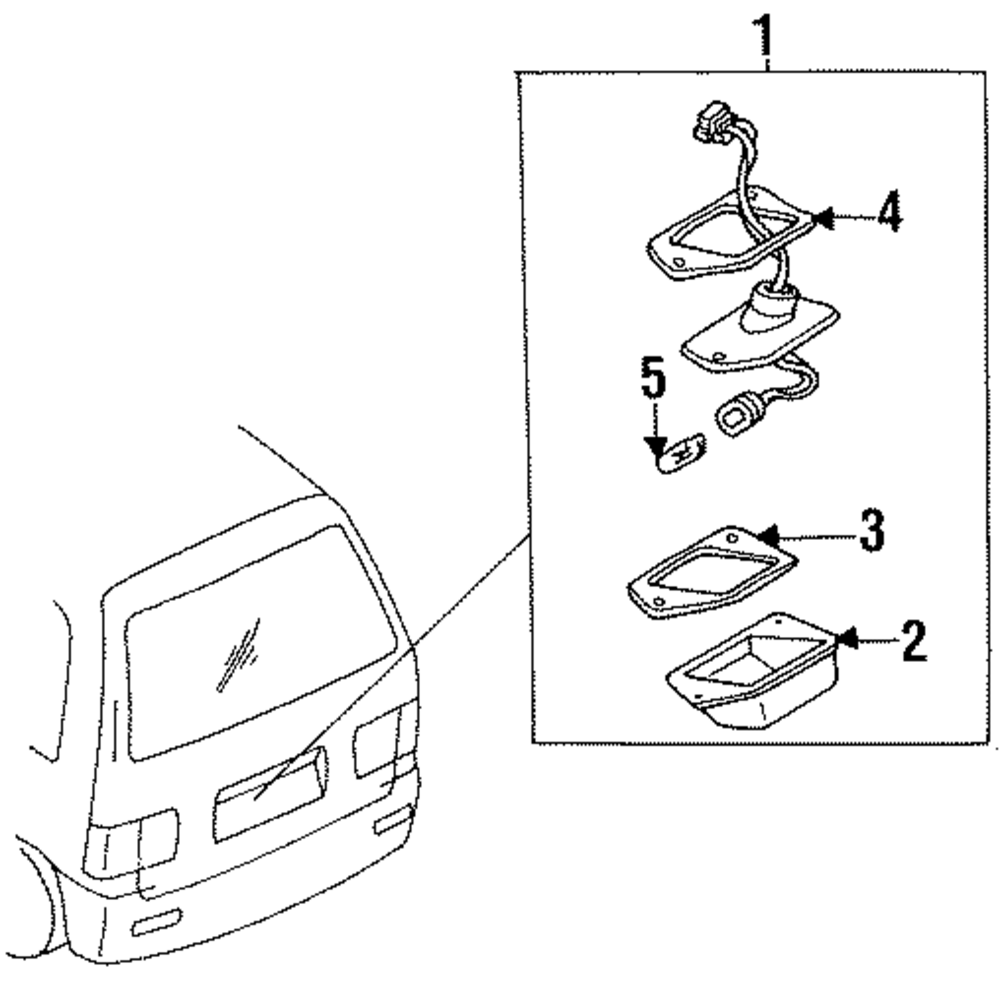 1
4
5
3
2