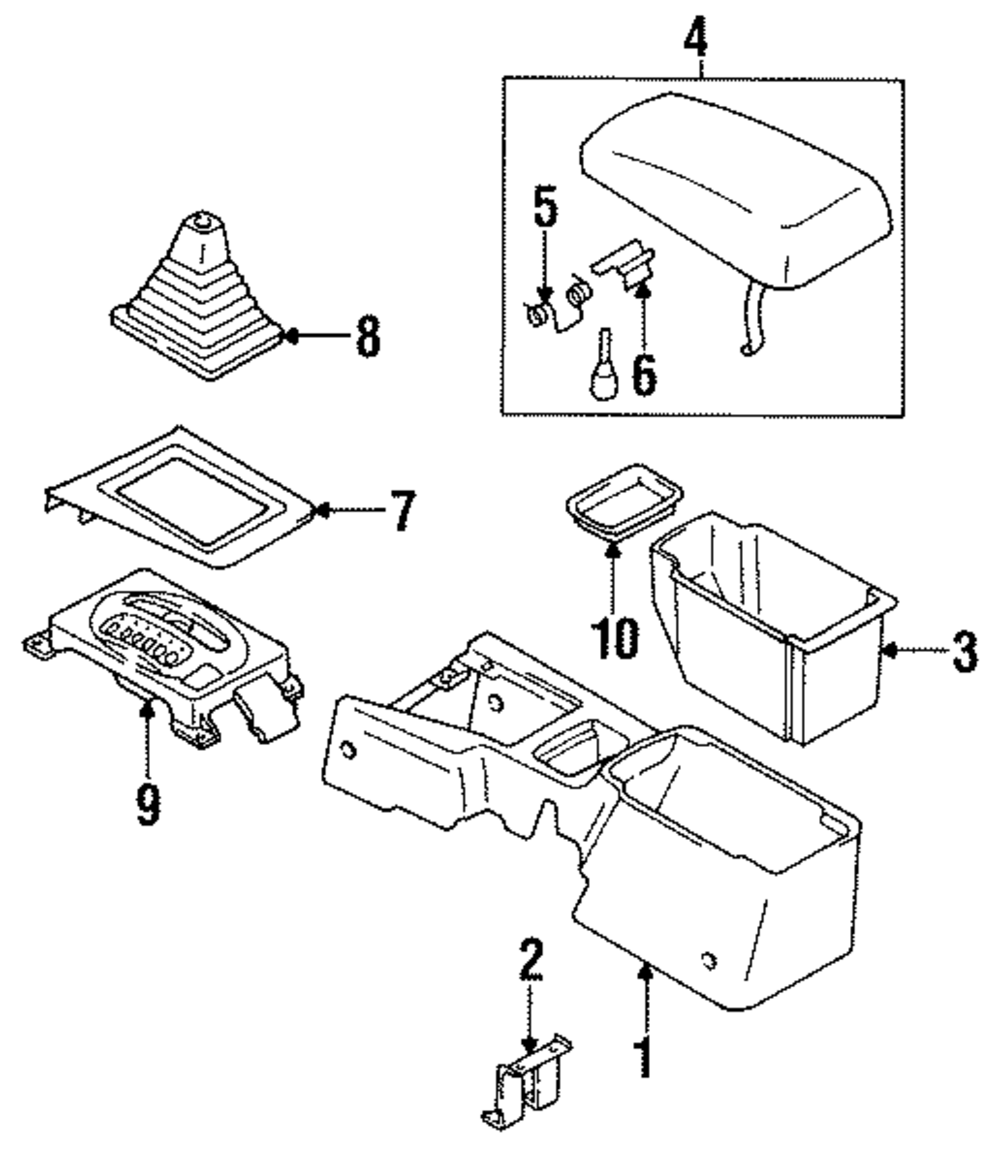 4
5
6
8
7
10
3
9
2
1