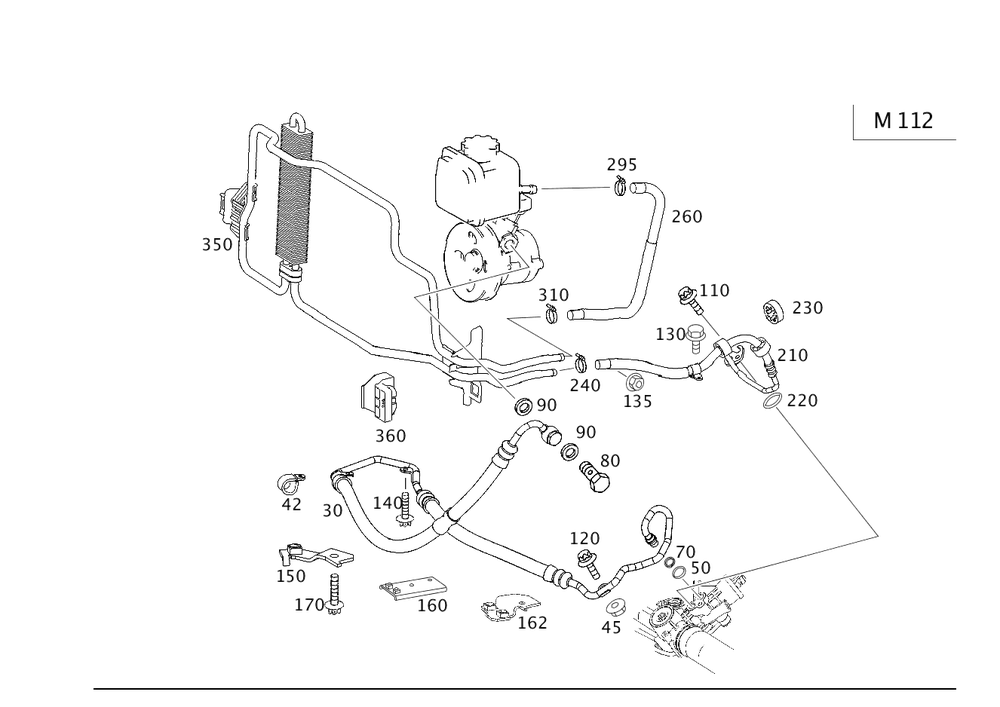 M 112

295
260
350
310
110
230
130
210
240
135
220
90
360
90
80
42
30
140
120
70
50
150
170
160
162
45